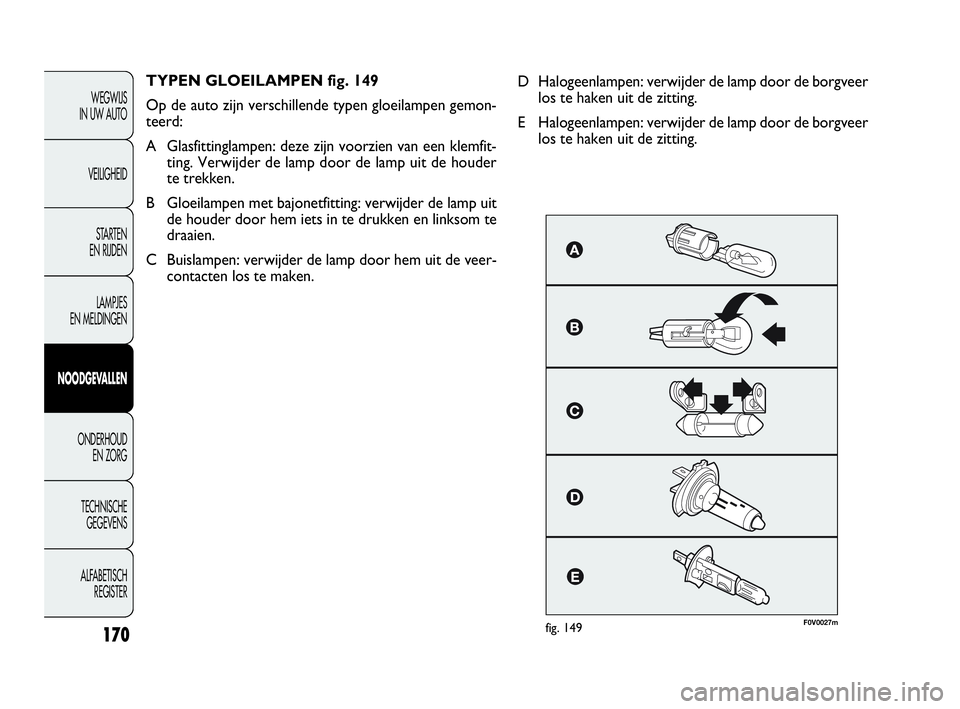 WEGWIJS IN UW AUTO

VEILIGHEID

STARTEN EN RIJDEN

LAMPJES EN MELDINGEN

NOODGEVALLEN

ONDERHOUD EN ZORG

TECHNISCHE GEGEVENS

ALFABETISCH REGISTER

170

TYPEN GLOEILAMPEN fig. 149

Op de auto zijn verschillende typen gloeilampen gemonteerd:

A Glasfittinglampen: deze zijn voorzien van een klemfitting. Verwijder de lamp door de lamp uit de houder te trekken.

B Gloeilampen met bajonetfitting: verwijder de lamp uit de houder door hem iets in te drukken en linksom te draaien.

C Buislampen: verwijder de lamp door hem uit de veercontacten los te maken.

D Halogeenlampen: verwijder de lamp door de borgveer los te haken uit de zitting.

E Halogeenlampen: verwijder de lamp door de borgveer los te haken uit de zitting.

A

B

C

D

E

fig. 149

F0V0027m

carmanualsonline.info