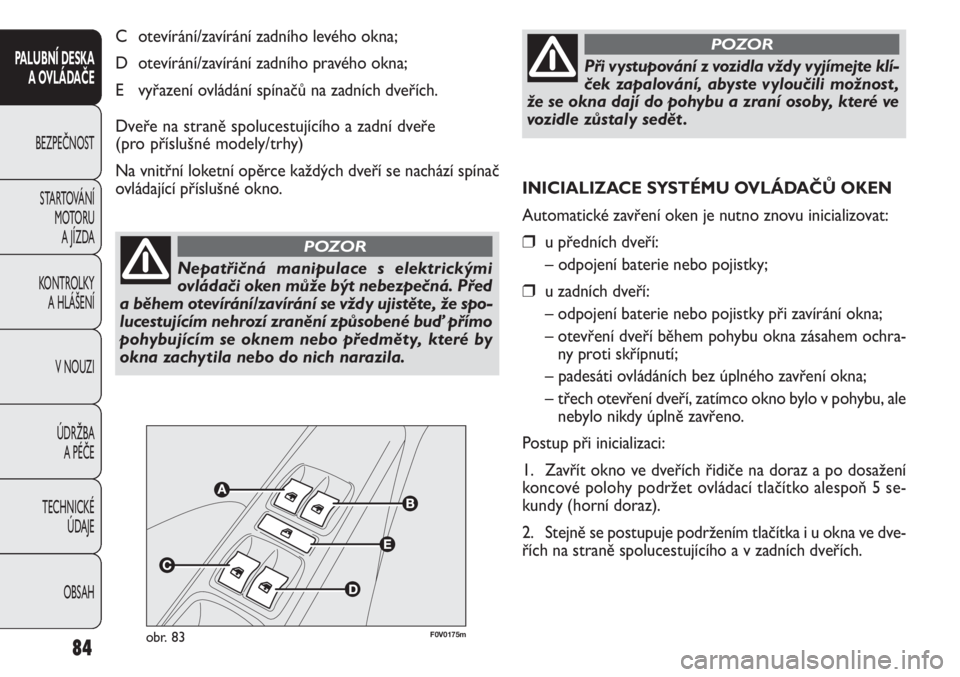 PALUBNÍ DESKA A OVLÁDAČE

BEZPEČNOST

STARTOVÁNÍ MOTORU A JÍZDA

KONTROLKY A HLÁŠENÍ

V NOUZI

ÚDRŽBA A PÉČE

TECHNICKÉ ÚDAJE

OBSAH

84

C otevírání/zavírání zadního levého okna;

D otevírání/zavírání zadního pravého okna;

E vyřazení ovládání spínačů na zadních dveřích.

Dveře na straně spolucestujícího a zadní dveře (pro příslušné modely/trhy)

Na vnitřní loketní opěrce každých dveří se nachází spínač ovládající příslušné okno.

POZOR

Nepatřičná manipulace s elektrickými ovládači oken může být nebezpečná. Před a během otevírání/zavírání se vždy ujistěte, že spolucestujícím nehrozí zranění způsobené buď přímo pohybujícím se oknem nebo předměty, které by okna zachytila nebo do nich narazila.

A

B

E

C

D

obr. 83

F0V0175m

POZOR

Při vystupování z vozidla vždy vyjímejte klíček zapalování, abyste vyloučili možnost, že se okna dají do pohybu a zraní osoby, které ve vozidle zůstaly sedět.

INICIALIZACE SYSTÉMU OVLÁDAČŮ OKEN

Automatické zavření oken je nutno znovu inicializovat:

❒ u předních dveří:
– odpojení baterie nebo pojistky;

❒ u zadních dveří:
– odpojení baterie nebo pojistky při zavírání okna;
– otevření dveří během pohybu okna zásahem ochrany proti skřípnutí;
– padesáti ovládáních bez úplného zavření okna;
– třech otevření dveří, zatímco okno bylo v pohybu, ale nebylo nikdy úplně zavřeno.

Postup při inicializaci:

1. Zavřít okno ve dveřích řidiče na doraz a po dosažení koncové polohy podržet ovládací tlačítko alespoň 5 sekundy (horní doraz).

2. Stejně se postupuje podržením tlačítka i u okna ve dveřích na straně spolucestujícího a v zadních dveřích.

carmanualsonline.info