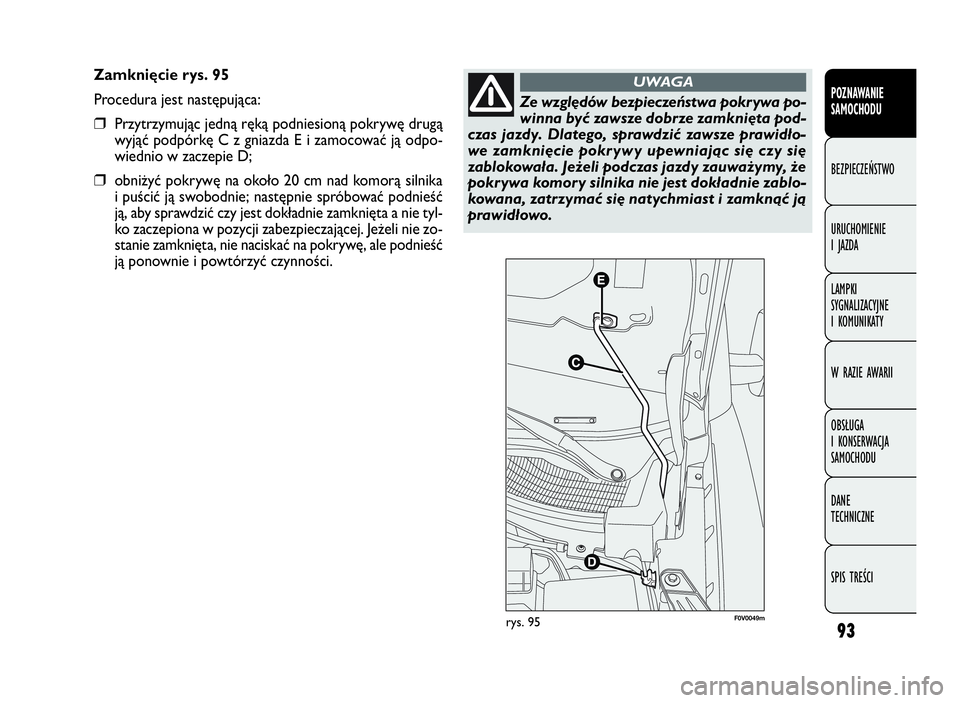 Zamknięcie rys. 95

Procedura jest następująca:

❒ Przytrzymując jedną ręką podniesioną pokrywę drugą wyjąć podpórkę C z gniazda E i zamocować ją odpowiednio w zaczepie D;

❒ obniżyć pokrywę na około 20 cm nad komorą silnika i puścić ją swobodnie; następnie spróbować podnieść ją, aby sprawdzić czy jest dokładnie zamknięta a nie tylko zaczepiona w pozycji zabezpieczającej. Jeżeli nie zostanie zamknięta, nie naciskać na pokrywę, ale podnieść ją ponownie i powtórzyć czynności.

UWAGA

Ze względów bezpieczeństwa pokrywa powinna być zawsze dobrze zamknięta podczas jazdy. Dlatego, sprawdzić zawsze prawidłowe zamknięcie pokrywy upewniając się czy się zablokowała. Jeżeli podczas jazdy zauważymy, że pokrywa komory silnika nie jest dokładnie zablokowana, zatrzymać się natychmiast i zamknąć ją prawidłowo.

E
C
D

rys. 95

F0V0049m

POZNAWANIE SAMOCHODU

BEZPIECZEŃSTWO

URUCHOMIENIE I JAZDA

LAMPKI SYGNALIZACYJNE I KOMUNIKATY

W RAZIE AWARII

OBSŁUGA I KONSERWACJA SAMOCHODU

DANE TECHNICZNE

SPIS TREŚCI

93

carmanualsonline.info