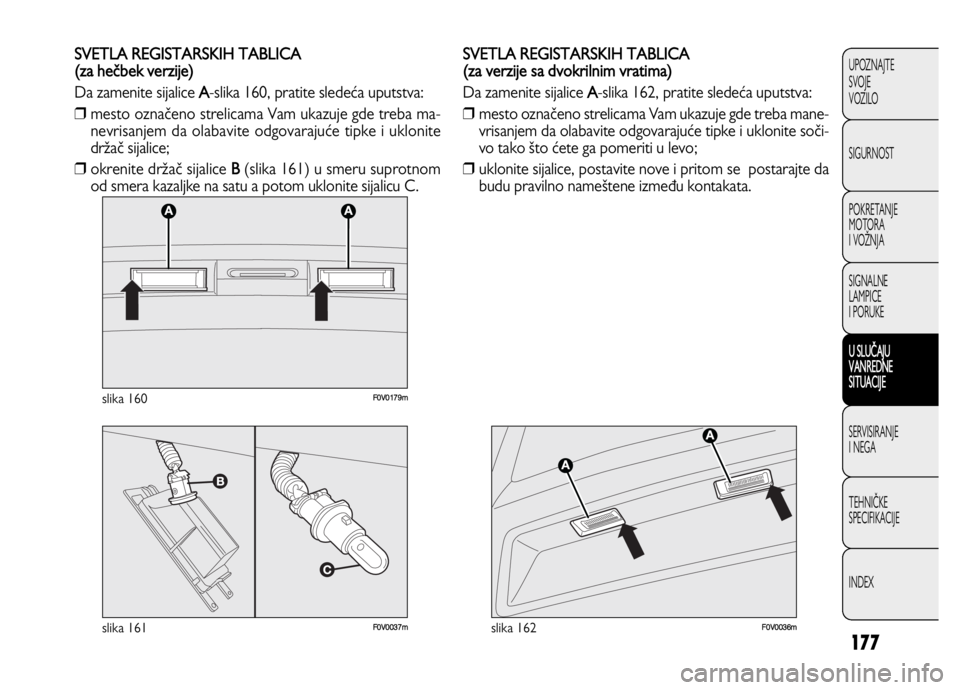 SVETLA REGISTARSKIH TABLICA
(za hečbek verzije)

Da zamenite sijalice A-slika 160, pratite sledeća uputstva:

❒ mesto označeno strelicama Vam ukazuje gde treba manevrisanjem da olabavite odgovarajuće tipke i uklonite držač sijalice;

❒ okrenite držač sijalice B (slika 161) u smeru suprotnom od smera kazaljke na satu a potom uklonite sijalicu C.

A
A

slika 160
F0V0179m

B
C

slika 161
F0V0037m

SVETLA REGISTARSKIH TABLICA
(za verzije sa dvokrilnim vratima)

Da zamenite sijalice A-slika 162, pratite sledeća uputstva:

❒ mesto označeno strelicama Vam ukazuje gde treba manevrisanjem da olabavite odgovarajuće tipke i uklonite sočivo tako što ćete ga pomeriti u levo;

❒ uklonite sijalice, postavite nove i pritom se postarajte da budu pravilno nameštene između kontakata.

A
A

slika 162
F0V0036m

UPOZNAJTE SVOJE VOZILO

SIGURNOST

POKRETANJE MOTORA I VOŽNJA

SIGNALNE LAMPICE I PORUKE

U SLUČAJU VANREDNE SITUACIJE

SERVISIRANJE I NEGA

TEHNIČKE SPECIFIKACIJE

INDEX

177

carmanualsonline.info