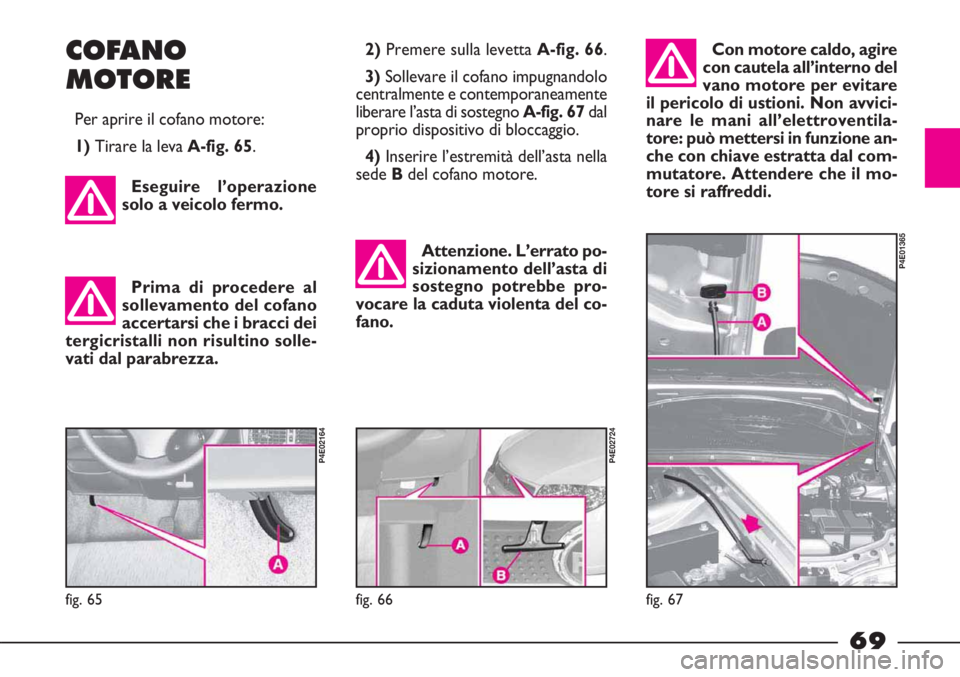 COFANO MOTORE

Per aprire il cofano motore:

1) Tirare la leva A-fig. 65.

Eseguire l'operazione solo a veicolo fermo.

Prima di procedere al sollevamento del cofano accertarsi che i bracci dei tergicristalli non risultino sollevati dal parabrezza.

P4E02164

A

fig. 65

2) Premere sulla levetta A-fig. 66.

3) Sollevare il cofano impugnandolo centralmente e contemporaneamente liberare l'asta di sostegno A-fig. 67 dal proprio dispositivo di bloccaggio.

4) Inserire l'estremità dell'asta nella sede B del cofano motore.

Attenzione. L'errato posizionamento dell'asta di sostegno potrebbe provocare la caduta violenta del cofano.

P4E02724

A

B

fig. 66

Con motore caldo, agire con cautela all'interno del vano motore per evitare il pericolo di ustioni. Non avvicinare le mani all'elettroventilatore: può mettersi in funzione anche con chiave estratta dal commutatore. Attendere che il motore si raffreddi.

P4E01365

B

A

fig. 67

69

carmanualsonline.info