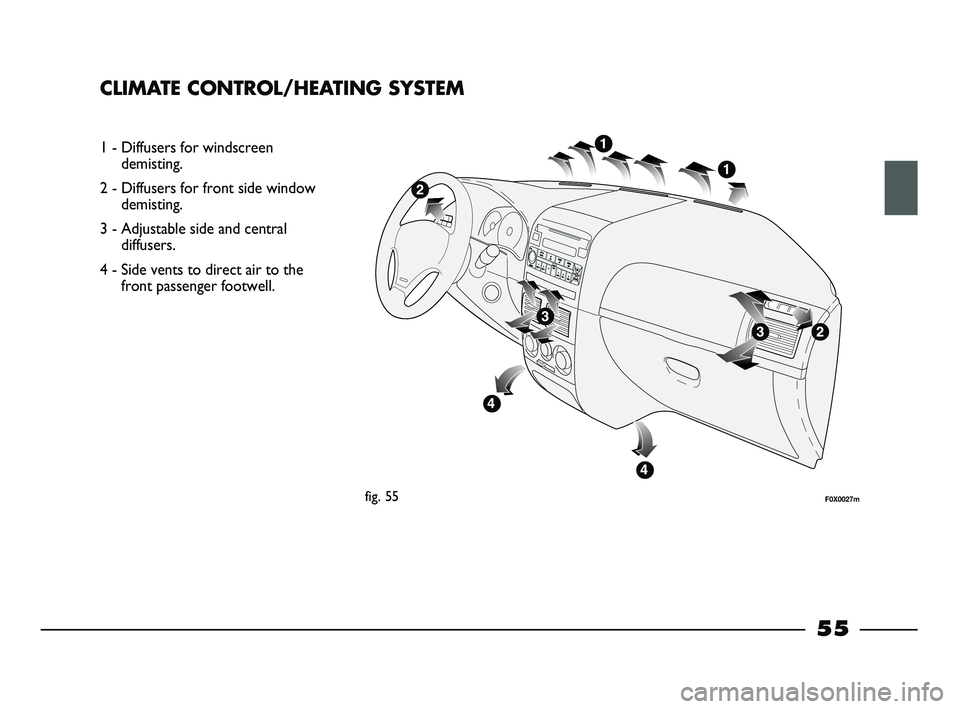 CLIMATE CONTROL/HEATING SYSTEM

1 - Diffusers for windscreen demisting.

2 - Diffusers for front side window demisting.

3 - Adjustable side and central diffusers.

4 - Side vents to direct air to the front passenger footwell.

1
1
2
3
3
2
4
4

fig. 55

F0X0027m

55

carmanualsonline.info