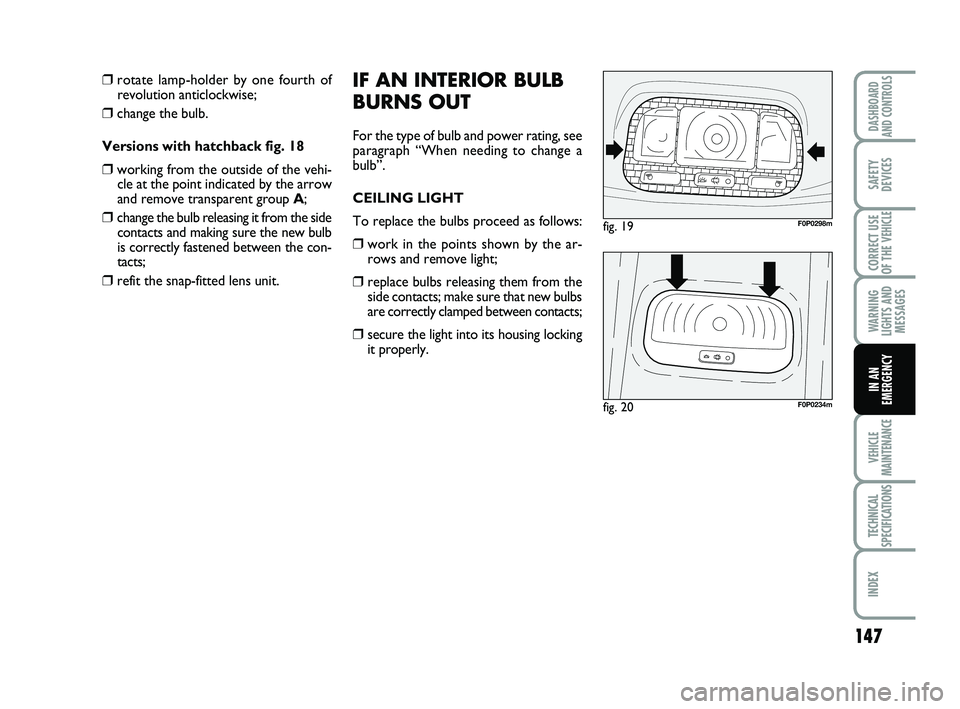 ❒ rotate lamp-holder by one fourth of revolution anticlockwise;

❒ change the bulb.

Versions with hatchback fig. 18

❒ working from the outside of the vehicle at the point indicated by the arrow and remove transparent group A;

❒ change the bulb releasing it from the side contacts and making sure the new bulb is correctly fastened between the contacts;

❒ refit the snap-fitted lens unit.

IF AN INTERIOR BULB BURNS OUT

For the type of bulb and power rating, see paragraph “When needing to change a bulb”.

CEILING LIGHT

To replace the bulbs proceed as follows:

❒ work in the points shown by the arrows and remove light;

❒ replace bulbs releasing them from the side contacts; make sure that new bulbs are correctly clamped between contacts;

❒ secure the light into its housing locking it properly.

fig. 19 F0P0298m

fig. 20 F0P0234m

DASHBOARD AND CONTROLS

SAFETY DEVICES

CORRECT USE OF THE VEHICLE

WARNING LIGHTS AND MESSAGES

IN AN EMERGENCY

VEHICLE MAINTENANCE

TECHNICAL SPECIFICATIONS

INDEX

147

carmanualsonline.info