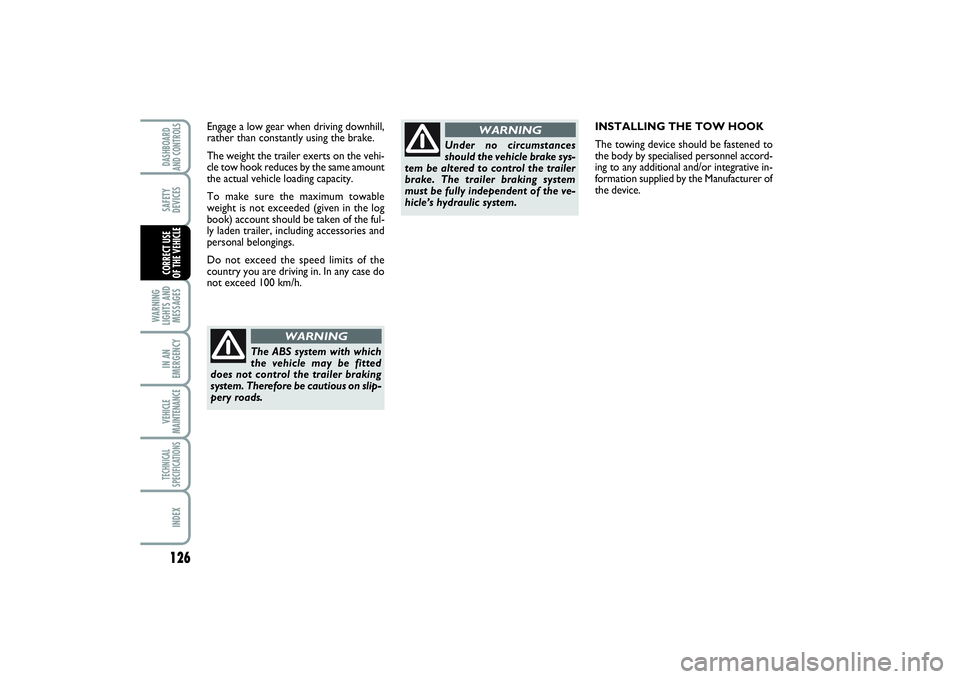 DASHBOARD AND CONTROLS

SAFETY DEVICES

CORRECT USE OF THE VEHICLE

WARNING LIGHTS AND MESSAGES

IN AN EMERGENCY

VEHICLE MAINTENANCE

TECHNICAL SPECIFICATIONS

INDEX

126

Engage a low gear when driving downhill, rather than constantly using the brake.

The weight the trailer exerts on the vehicle tow hook reduces by the same amount the actual vehicle loading capacity.

To make sure the maximum towable weight is not exceeded (given in the log book) account should be taken of the fully laden trailer, including accessories and personal belongings.

Do not exceed the speed limits of the country you are driving in. In any case do not exceed 100 km/h.

WARNING

The ABS system with which the vehicle may be fitted does not control the trailer braking system. Therefore be cautious on slippery roads.

WARNING

Under no circumstances should the vehicle brake system be altered to control the trailer brake. The trailer braking system must be fully independent of the vehicle's hydraulic system.

INSTALLING THE TOW HOOK

The towing device should be fastened to the body by specialised personnel according to any additional and/or integrative information supplied by the Manufacturer of the device.

carmanualsonline.info