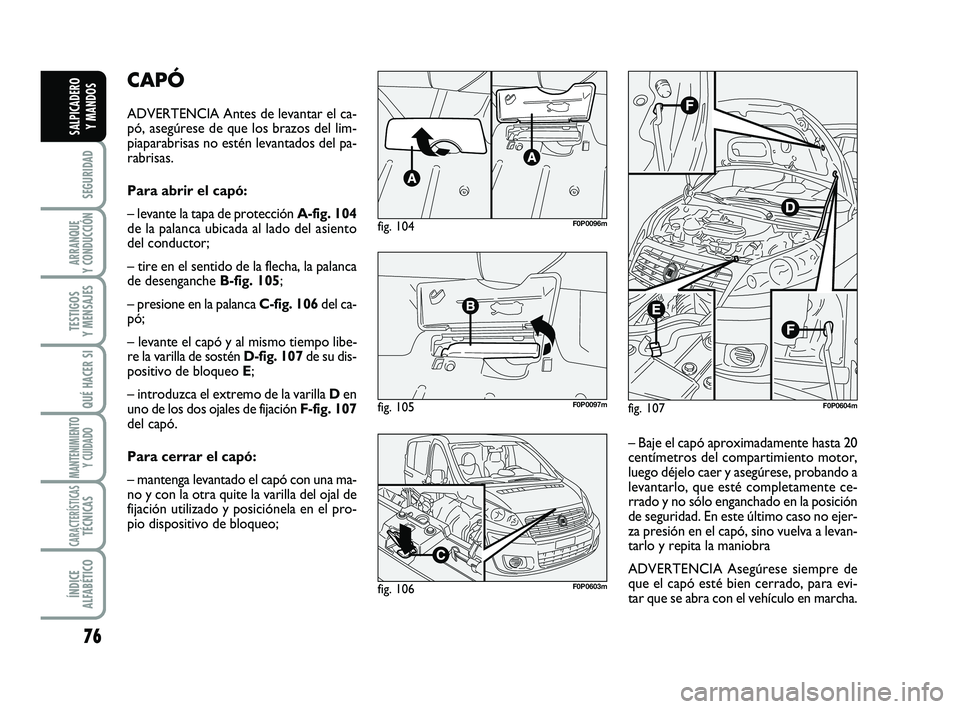 SALPICADERO Y MANDOS

SEGURIDAD

ARRANQUE Y CONDUCCIÓN

TESTIGOS Y MENSAJES

QUÉ HACER SI

MANTENIMIENTO Y CUIDADO

CARACTERÍSTICAS TÉCNICAS

ÍNDICE ALFABÉTICO

76

CAPÓ

ADVERTENCIA Antes de levantar el capó, asegúrese de que los brazos del limpiaparabrisas no estén levantados del parabrisas.

Para abrir el capó:

– levante la tapa de protección A-fig. 104 de la palanca ubicada al lado del asiento del conductor;

– tire en el sentido de la flecha, la palanca de desenganche B-fig. 105;

– presione en la palanca C-fig. 106 del capó;

– levante el capó y al mismo tiempo libere la varilla de sostén D-fig. 107 de su dispositivo de bloqueo E;

– introduzca el extremo de la varilla D en uno de los dos ojales de fijación F-fig. 107 del capó.

Para cerrar el capó:

– mantenga levantado el capó con una mano y con la otra quite la varilla del ojal de fijación utilizado y posiciónela en el propio dispositivo de bloqueo;

A
A
fig. 104
F0P0096m

B
fig. 105
F0P0097m

C
fig. 106
F0P0603m

F
D
E
F
fig. 107
F0P0604m

– Baje el capó aproximadamente hasta 20 centímetros del compartimiento motor, luego déjelo caer y asegúrese, probando a levantarlo, que esté completamente cerrado y no sólo enganchado en la posición de seguridad. En este último caso no ejerza presión en el capó, sino vuelva a levantarlo y repita la maniobra

ADVERTENCIA Asegúrese siempre de que el capó esté bien cerrado, para evitar que se abra con el vehículo en marcha.

carmanualsonline.info