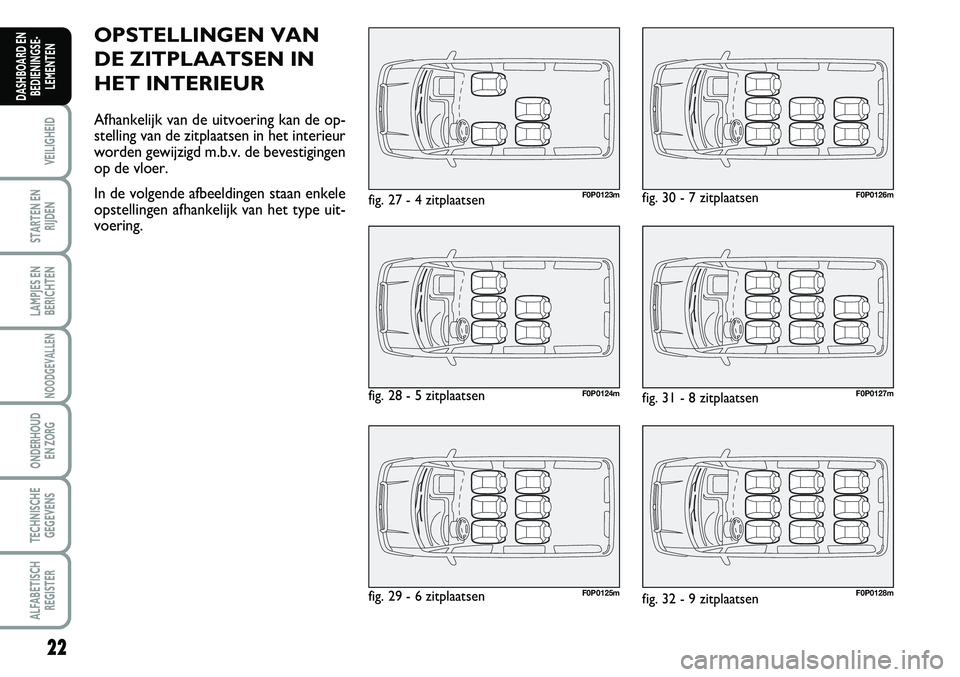 DASHBOARD EN BEDIENINGSELEMENTEN

VEILIGHEID

STARTEN EN RIJDEN

LAMPJES EN BERICHTEN

NOODGEVALLEN

ONDERHOUD EN ZORG

TECHNISCHE GEGEVENS

ALFABETISCH REGISTER

22

OPSTELLINGEN VAN DE ZITPLAATSEN IN HET INTERIEUR

Afhankelijk van de uitvoering kan de opstelling van de zitplaatsen in het interieur worden gewijzigd m.b.v. de bevestigingen op de vloer.

In de volgende afbeeldingen staan enkele opstellingen afhankelijk van het type uitvoering.

fig. 27 - 4 zitplaatsen F0P0123m

fig. 28 - 5 zitplaatsen F0P0124m

fig. 29 - 6 zitplaatsen F0P0125m

fig. 30 - 7 zitplaatsen F0P0126m

fig. 31 - 8 zitplaatsen F0P0127m

fig. 32 - 9 zitplaatsen F0P0128m

carmanualsonline.info