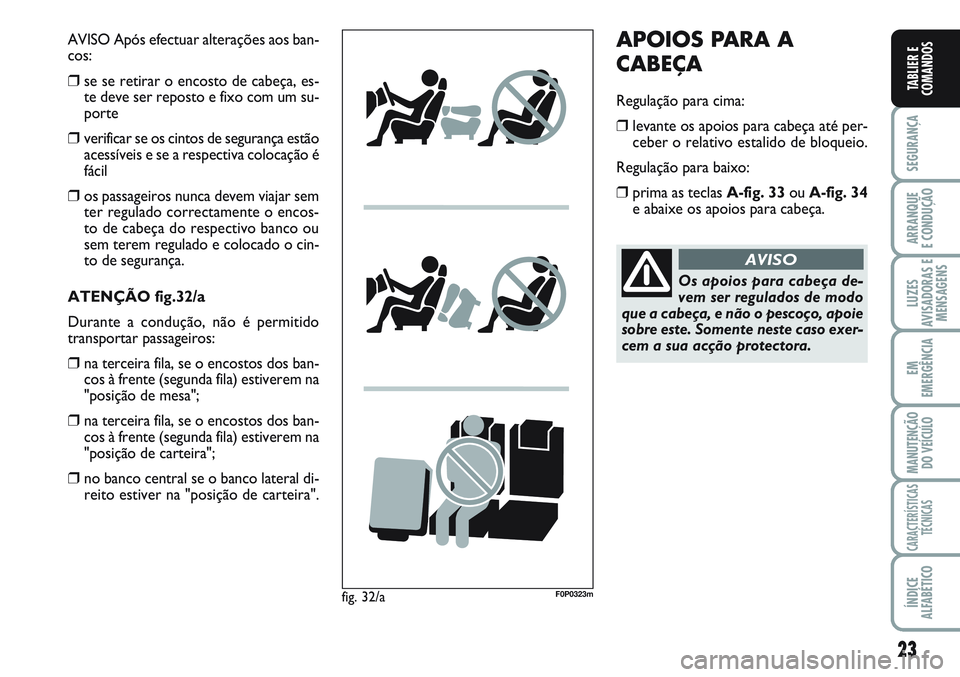 AVISO Após efectuar alterações aos bancos:

❒ se se retirar o encosto de cabeça, este deve ser reposto e fixo com um suporte

❒ verificar se os cintos de segurança estão acessíveis e se a respectiva colocação é fácil

❒ os passageiros nunca devem viajar sem ter regulado correctamente o encosto de cabeça do respectivo banco ou sem terem regulado e colocado o cinto de segurança.

ATENÇÃO fig.32/a

Durante a condução, não é permitido transportar passageiros:

❒ na terceira fila, se o encostos dos bancos à frente (segunda fila) estiverem na "posição de mesa";

❒ na terceira fila, se o encostos dos bancos à frente (segunda fila) estiverem na "posição de carteira";

❒ no banco central se o banco lateral direito estiver na "posição de carteira".

fig. 32/a

F0P0323m

APOIOS PARA A CABEÇA

Regulação para cima:

❒ levante os apoios para cabeça até perceber o relativo estalido de bloqueio.

Regulação para baixo:

❒ prima as teclas A-fig. 33 ou A-fig. 34 e abaixe os apoios para cabeça.

AVISO

Os apoios para cabeça devem ser regulados de modo que a cabeça, e não o pescoço, apoie sobre este. Somente neste caso exercem a sua acção protectora.

TABLIER E COMANDOS

SEGURANÇA

ARRANQUE E CONDUÇÃO

LUZES AVISADORAS E MENSAGENS

EM EMERGÊNCIA

MANUTENÇÃO DO VEÍCULO

CARACTERÍSTICAS TÉCNICAS

ÍNDICE ALFABÉTICO

23

carmanualsonline.info