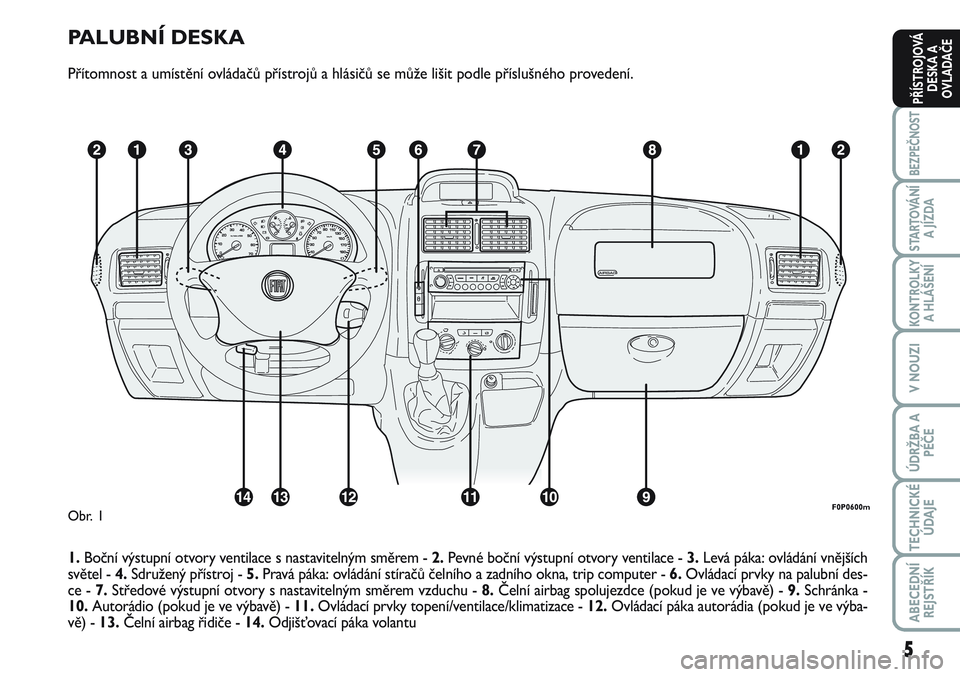 PALUBNÍ DESKA

Přítomnost a umístění ovládačů přístrojů a hlásičů se může lišit podle příslušného provedení.

2 1 3 4 5 6 7 8 1 2

14 13 12 11 10 9

Obr. 1

F0P0600m

1. Boční výstupní otvory ventilace s nastavitelným směrem - 2. Pevné boční výstupní otvory ventilace - 3. Levá páka: ovládání vnějších světel - 4. Sdružený přístroj - 5. Pravá páka: ovládání stíračů čelního a zadního okna, trip computer - 6. Ovládací prvky na palubní desce - 7. Středové výstupní otvory s nastavitelným směrem vzduchu - 8. Čelní airbag spolujezdce (pokud je ve výbavě) - 9. Schránka - 10. Autorádio (pokud je ve výbavě) - 11. Ovládací prvky topení/ventilace/klimatizace - 12. Ovládací páka autorádia (pokud je ve výbavě) - 13. Čelní airbag řidiče - 14. Odjišťovací páka volantu

PŘÍSTROJOVÁ DESKA A OVLADAČE

BEZPEČNOST

STARTOVÁNÍ A JÍZDA

KONTROLKY A HLÁŠENÍ

V NOUZI

ÚDRŽBA A PÉČE

TECHNICKÉ ÚDAJE

ABECEDNÍ REJSTŘÍK

5

carmanualsonline.info