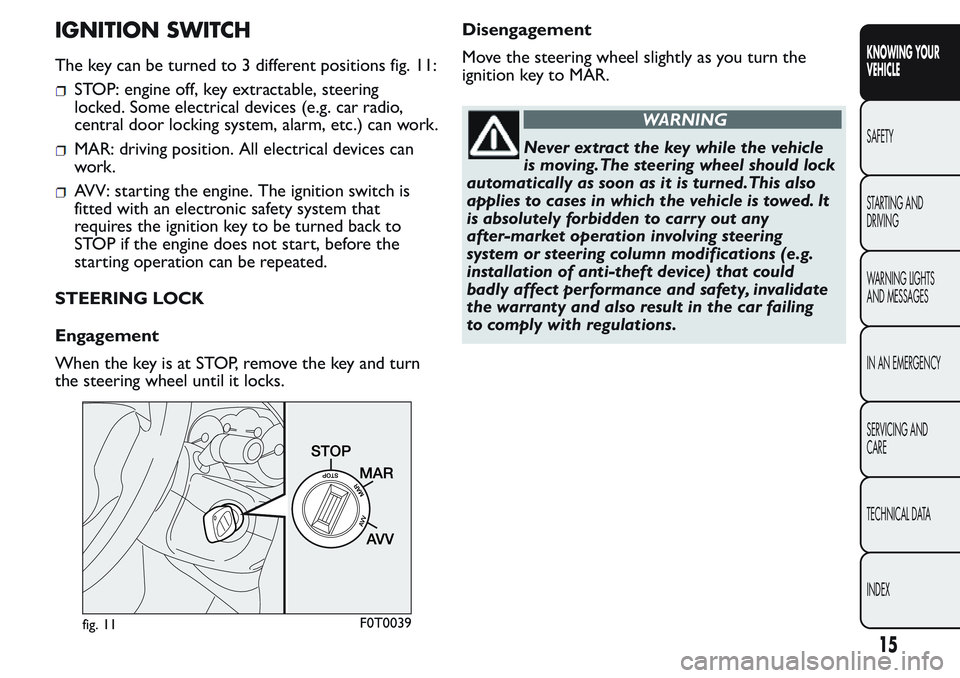 IGNITION SWITCH

The key can be turned to 3 different positions fig. 11:

STOP: engine off, key extractable, steering locked. Some electrical devices (e.g. car radio, central door locking system, alarm, etc.) can work.

MAR: driving position. All electrical devices can work.

AVV: starting the engine. The ignition switch is fitted with an electronic safety system that requires the ignition key to be turned back to STOP if the engine does not start, before the starting operation can be repeated.

STEERING LOCK

Engagement

When the key is at STOP, remove the key and turn the steering wheel until it locks.

STOP
MAR
AVV
STOP
MAR
AVV

fig. 11
F0T0039

Disengagement

Move the steering wheel slightly as you turn the ignition key to MAR.

WARNING

Never extract the key while the vehicle is moving. The steering wheel should lock automatically as soon as it is turned. This also applies to cases in which the vehicle is towed. It is absolutely forbidden to carry out any after-market operation involving steering system or steering column modifications (e.g. installation of anti-theft device) that could badly affect performance and safety, invalidate the warranty and also result in the car failing to comply with regulations.

KNOWING YOUR VEHICLE
SAFETY
STARTING AND DRIVING
WARNING LIGHTS AND MESSAGES
IN AN EMERGENCY
SERVICING AND CARE
TECHNICAL DATA
INDEX

15

carmanualsonline.info