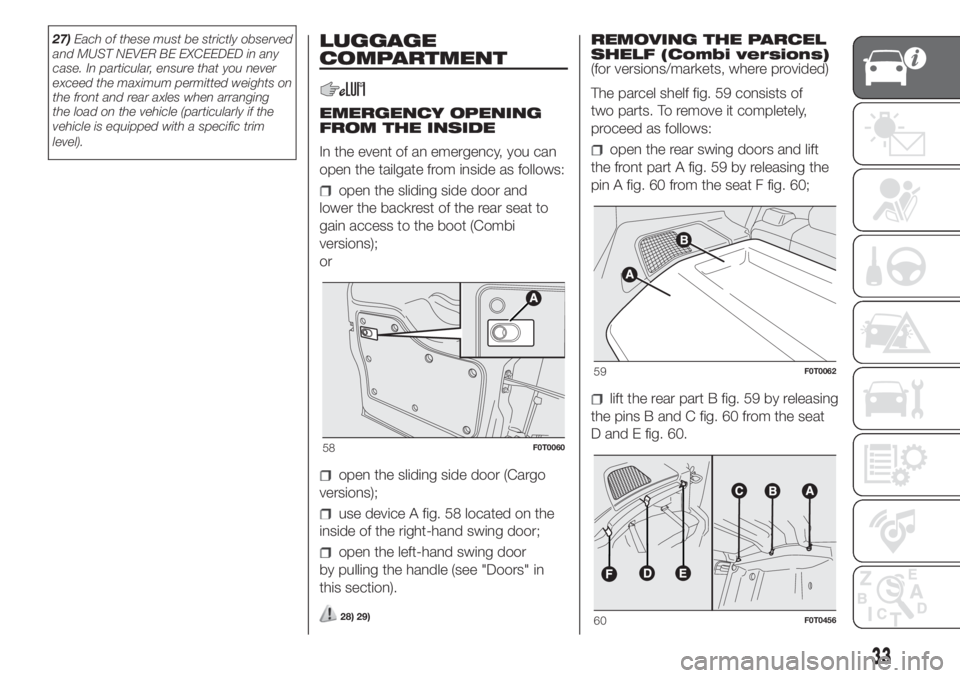 27) Each of these must be strictly observed and MUST NEVER BE EXCEEDED in any case. In particular, ensure that you never exceed the maximum permitted weights on the front and rear axles when arranging the load on the vehicle (particularly if the vehicle is equipped with a specific trim level).

LUGGAGE COMPARTMENT

EMERGENCY OPENING FROM THE INSIDE

In the event of an emergency, you can open the tailgate from inside as follows:

open the sliding side door and lower the backrest of the rear seat to gain access to the boot (Combi versions);
or

A

58 F0T0060

open the sliding side door (Cargo versions);

use device A fig. 58 located on the inside of the right-hand swing door;

open the left-hand swing door by pulling the handle (see "Doors" in this section).

28) 29)

REMOVING THE PARCEL SHELF (Combi versions)
(for versions/markets, where provided)

The parcel shelf fig. 59 consists of two parts. To remove it completely, proceed as follows:

open the rear swing doors and lift the front part A fig. 59 by releasing the pin A fig. 60 from the seat F fig. 60;

B
A

59 F0T0062

lift the rear part B fig. 59 by releasing the pins B and C fig. 60 from the seat D and E fig. 60.

C B A
F D E

60 F0T0456

33

carmanualsonline.info