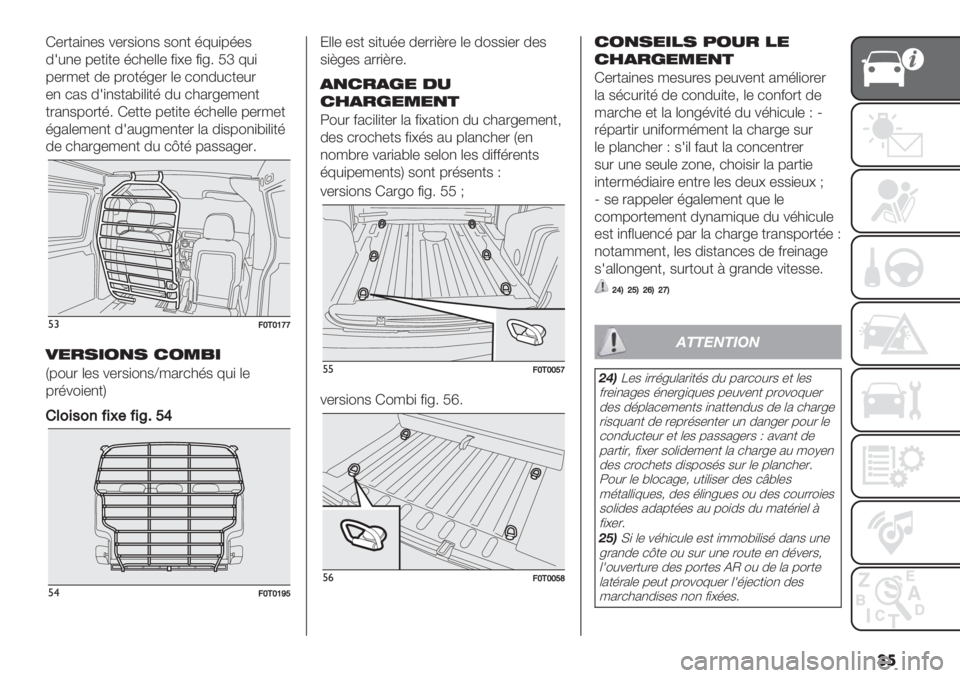 Certaines versions sont équipées d'une petite échelle fixe fig. 53 qui permet de protéger le conducteur en cas d'instabilité du chargement transporté. Cette petite échelle permet également d'augmenter la disponibilité de chargement du côté passager.

53 F0T0177

VERSIONS COMBI

(pour les versions/marchés qui le prévoient)

Cloison fixe fig. 54

54 F0T0195

Elle est située derrière le dossier des sièges arrière.

ANCRAGE DU CHARGEMENT

Pour faciliter la fixation du chargement, des crochets fixés au plancher (en nombre variable selon les différents équipements) sont présents :

versions Cargo fig. 55 ;

55 F0T0057

versions Combi fig. 56.

56 F0T0058

CONSEILS POUR LE CHARGEMENT

Certaines mesures peuvent améliorer la sécurité de conduite, le confort de marche et la longévité du véhicule : - répartir uniformément la charge sur le plancher : s'il faut la concentrer sur une seule zone, choisir la partie intermédiaire entre les deux essieux ; - se rappeler également que le comportement dynamique du véhicule est influencé par la charge transportée : notamment, les distances de freinage s'allongent, surtout à grande vitesse.

24) 25) 26) 27)

ATTENTION

24) Les irrégularités du parcours et les freinages énergiques peuvent provoquer des déplacements inattendus de la charge risquant de représenter un danger pour le conducteur et les passagers : avant de partir, fixer solidement la charge au moyen des crochets disposés sur le plancher. Pour le blocage, utiliser des câbles métalliques, des élingues ou des courroies solides adaptées au poids du matériel à fixer.

25) Si le véhicule est immobilisé dans une grande côte ou sur une route en dévers, l'ouverture des portes AR ou de la porte latérale peut provoquer l'éjection des marchandises non fixées.

35

carmanualsonline.info