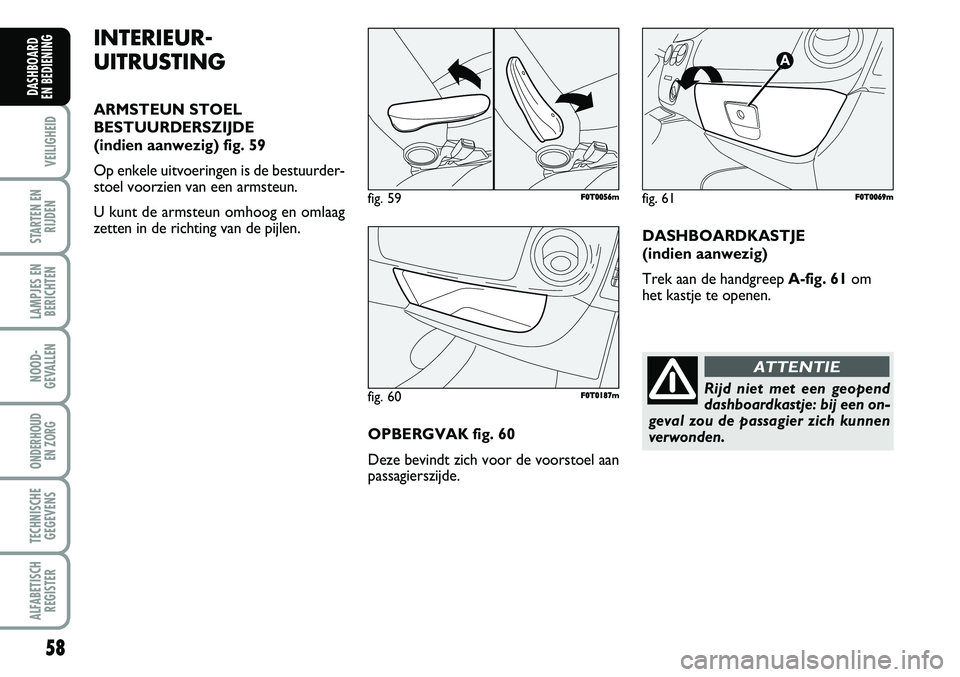 DASHBOARD EN BEDIENING

VEILIGHEID

STARTEN EN RIJDEN

LAMPJES EN BERICHTEN

NOOD-GEVALLEN

ONDERHOUD EN ZORG

TECHNISCHE GEGEVENS

ALFABETISCH REGISTER

58

INTERIEUR-UITRUSTING

ARMSTEUN STOEL BESTUURDERSZIJDE (indien aanwezig) fig. 59

Op enkele uitvoeringen is de bestuurderstoel voorzien van een armsteun.

U kunt de armsteun omhoog en omlaag zetten in de richting van de pijlen.

fig. 59 F0T0056m

fig. 60 F0T0187m

OPBERGVAK fig. 60

Deze bevindt zich voor de voorstoel aan passagierszijde.

A

fig. 61 F0T0069m

DASHBOARDKASTJE (indien aanwezig)

Trek aan de handgreep A-fig. 61 om het kastje te openen.

ATTENTIE

Rijd niet met een geopend dashboardkastje: bij een ongeval zou de passagier zich kunnen verwonden.

carmanualsonline.info