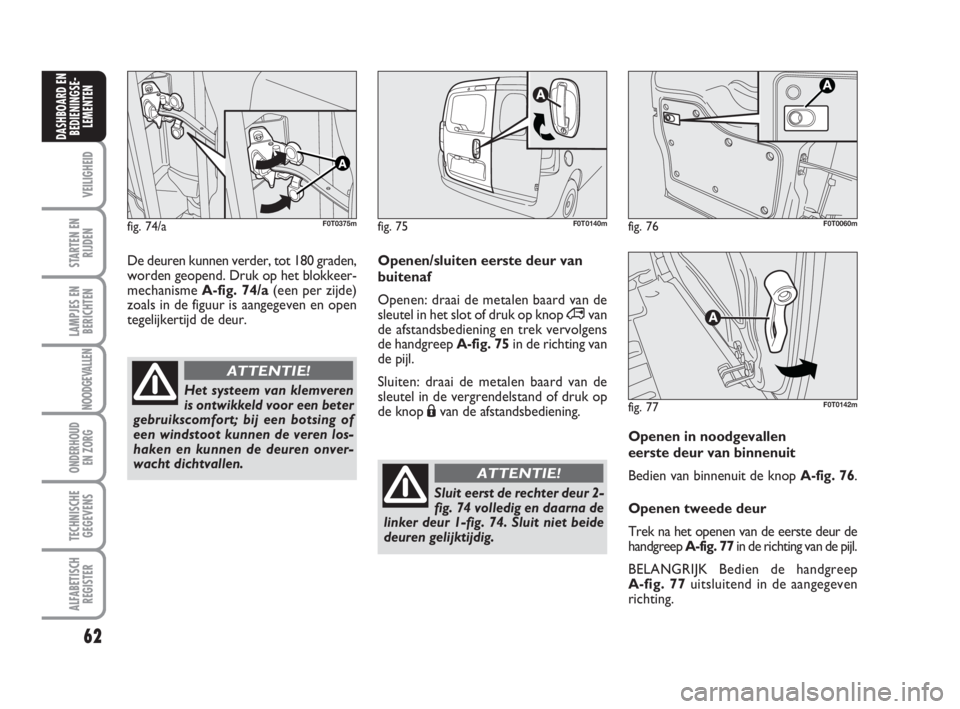 DASHBOARD EN BEDIENINGSELEMENTEN

VEILIGHEID

STARTEN EN RIJDEN

LAMPJES EN BERICHTEN

NOODGEVALLEN

ONDERHOUD EN ZORG

TECHNISCHE GEGEVENS

ALFABETISCH REGISTER

62

A

fig. 74/a F0T0375m

De deuren kunnen verder, tot 180 graden, worden geopend. Druk op het blokkeermechanisme A-fig. 74/a (een per zijde) zoals in de figuur is aangegeven en open tegelijkertijd de deur.

ATTENTIE!

Het systeem van klemveren is ontwikkeld voor een beter gebruikscomfort; bij een botsing of een windstoot kunnen de veren loshaken en kunnen de deuren onverwacht dichtvallen.

A

fig. 75 F0T0140m

Openen/sluiten eerste deur van buitenaf

Openen: draai de metalen baard van de sleutel in het slot of druk op knop van de afstandsbediening en trek vervolgens de handgreep A-fig. 75 in de richting van de pijl.

Sluiten: draai de metalen baard van de sleutel in de vergrendelstand of druk op de knop van de afstandsbediening.

ATTENTIE!

Sluit eerst de rechter deur 2-fig. 74 volledig en daarna de linker deur 1-fig. 74. Sluit niet beide deuren gelijktijdig.

A

fig. 76 F0T0060m

A

fig. 77 F0T0142m

Openen in noodgevallen eerste deur van binnenuit

Bedien van binnenuit de knop A-fig. 76.

Openen tweede deur

Trek na het openen van de eerste deur de handgreep A-fig. 77 in de richting van de pijl.

BELANGRIJK Bedien de handgreep A-fig. 77 uitsluitend in de aangegeven richting.

carmanualsonline.info