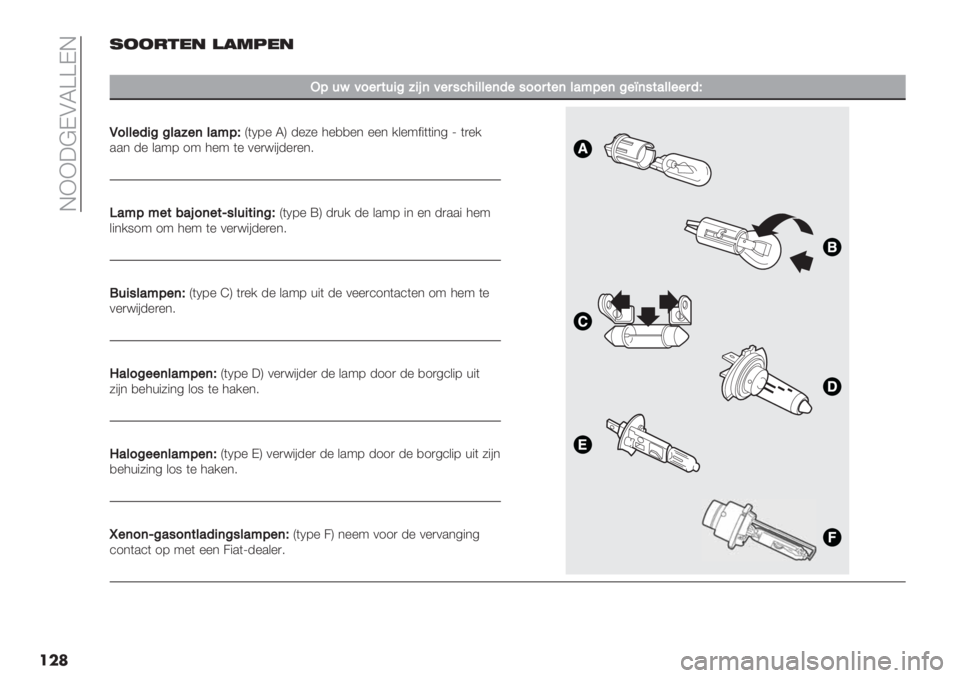 NOODGEVALLEN

SOORTEN LAMPEN

Op uw voertuig zijn verschillende soorten lampen geïnstalleerd:

Volledig glazen lamp: (type A) deze hebben een klemfitting - trek aan de lamp om hem te verwijderen.

Lamp met bajonet-sluiting: (type B) druk de lamp in en draai hem linksom om hem te verwijderen.

Buislampen: (type C) trek de lamp uit de veercontacten om hem te verwijderen.

Halogeenlampen: (type D) verwijder de lamp door de borgclip uit zijn behuizing los te haken.

Halogeenlampen: (type E) verwijder de lamp door de borgclip uit zijn behuizing los te haken.

Xenon-gasontladingslampen: (type F) neem voor de vervanging contact op met een Fiat-dealer.

A

B

C

D

E

F

128

carmanualsonline.info