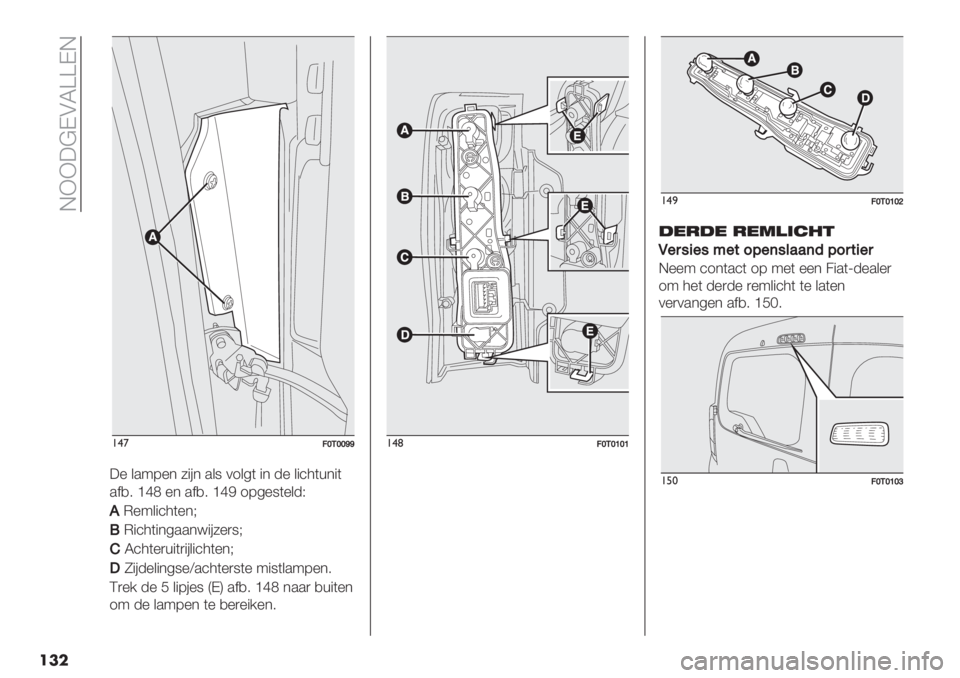 NOODGEVALLEN

A

147 F0T0099

De lampen zijn als volgt in de lichtunit afb. 148 en afb. 149 opgesteld:

A Remlichten;

B Richtingaanwijzers;

C Achteruitrijlichten;

D Zijdelingse/achterste mistlampen.

Trek de 5 lipjes (E) afb. 148 naar buiten om de lampen te bereiken.

A
B
C
D
E
E
E

148 F0T0101

A
B
C
D

149 F0T0102

DERDE REMLICHT

Versies met openslaand portier

Neem contact op met een Fiat-dealer om het derde remlicht te laten vervangen afb. 150.

150 F0T0103

132

carmanualsonline.info