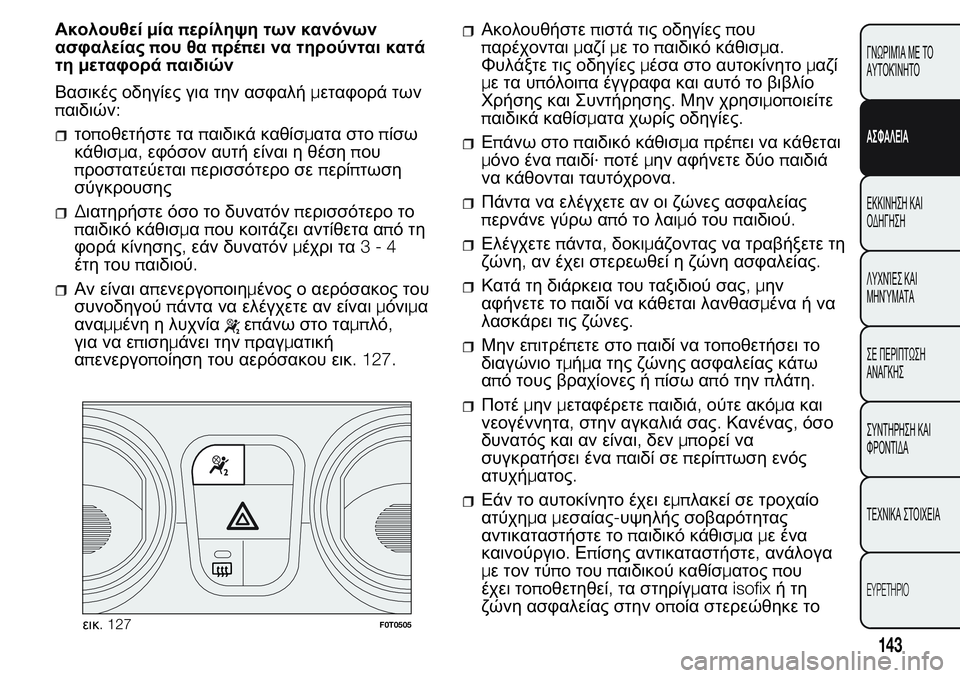 Ακολουθεί μία περίληψη των κανόνων ασφαλείας που θα πρέπει να τηρούνται κατά τη μεταφορά παιδιών

Βασικές οδηγίες για την ασφαλή μεταφορά των παιδιών:

τοποθετήστε τα παιδικά καθίσματα στο πίσω κάθισμα, εφόσον αυτή είναι η θέση που προστατεύεται περισσότερο σε περίπτωση σύγκρουσης

Διατηρήστε όσο το δυνατόν περισσότερο το παιδικό κάθισμα που κοιτάζει αντίθετα από τη φορά κίνησης, εάν δυνατόν μέχρι τα 3 - 4 έτη του παιδιού.

Αν είναι απενεργοποιημένος ο αερόσακος του συνοδηγού πάντα να ελέγχετε αν είναι μόνιμα αναμμένη η λυχνία επάνω στο ταμπλό, για να επισημάνει την πραγματική απενεργοποίηση του αερόσακου εικ. 127.

εικ. 127

F0T0505

Ακολουθήστε πιστά τις οδηγίες που παρέχονται μαζί με το παιδικό κάθισμα. Φυλάξτε τις οδηγίες μέσα στο αυτοκίνητο μαζί με τα υπόλοιπα έγγραφα και αυτό το βιβλίο Χρήσης και Συντήρησης. Μην χρησιμοποιείτε παιδικά καθίσματα χωρίς οδηγίες.

Επάνω στο παιδικό κάθισμα πρέπει να κάθεται μόνο ένα παιδί· ποτέ μην αφήνετε δύο παιδιά να κάθονται ταυτόχρονα.

Πάντα να ελέγχετε αν οι ζώνες ασφαλείας περνάνε γύρω από το λαιμό του παιδιού.

Ελέγχετε πάντα, δοκιμάζοντας να τραβήξετε τη ζώνη, αν έχει στερεωθεί η ζώνη ασφαλείας.

Κατά τη διάρκεια του ταξιδιού σας, μην αφήνετε το παιδί να κάθεται λανθασμένα ή να λασκάρει τις ζώνες.

Μην επιτρέπετε στο παιδί να τοποθετήσει το διαγώνιο τμήμα της ζώνης ασφαλείας κάτω από τους βραχίονες ή πίσω από την πλάτη.

Ποτέ μην μεταφέρετε παιδιά, ούτε ακόμα και νεογέννητα, στην αγκαλιά σας. Κανένας, όσο δυνατός και αν είναι, δεν μπορεί να συγκρατήσει ένα παιδί σε περίπτωση ενός ατυχήματος.

Εάν το αυτοκίνητο έχει εμπλακεί σε τροχαίο ατύχημα μεσαίας-υψηλής σοβαρότητας αντικαταστήστε το παιδικό κάθισμα με ένα καινούργιο. Επίσης αντικαταστήστε, ανάλογα με τον τύπο του παιδικού καθίσματος που έχει τοποθετηθεί, τα στηρίγματα isofix ή τη ζώνη ασφαλείας στην οποία στερεώθηκε το

ΓΝΩΡΙΜΙΑ ΜΕ ΤΟ ΑΥΤΟΚΙΝΗΤΟ
ΑΣΦΑΛΕΙΑ
ΕΚΚΙΝΗΣΗ ΚΑΙ ΟΔΗΓΗΣΗ
ΛΥΧΝΙΕΣ ΚΑΙ ΜΗΝΥΜΑΤΑ
ΣΕ ΠΕΡΙΠΤΩΣΗ ΑΝΑΓΚΗΣ
ΣΥΝΤΗΡΗΣΗ ΚΑΙ ΦΡΟΝΤΙΔΑ
ΤΕΧΝΙΚΑ ΣΤΟΙΧΕΙΑ
ΕΥΡΕΤΗΡΙΟ

143

carmanualsonline.info