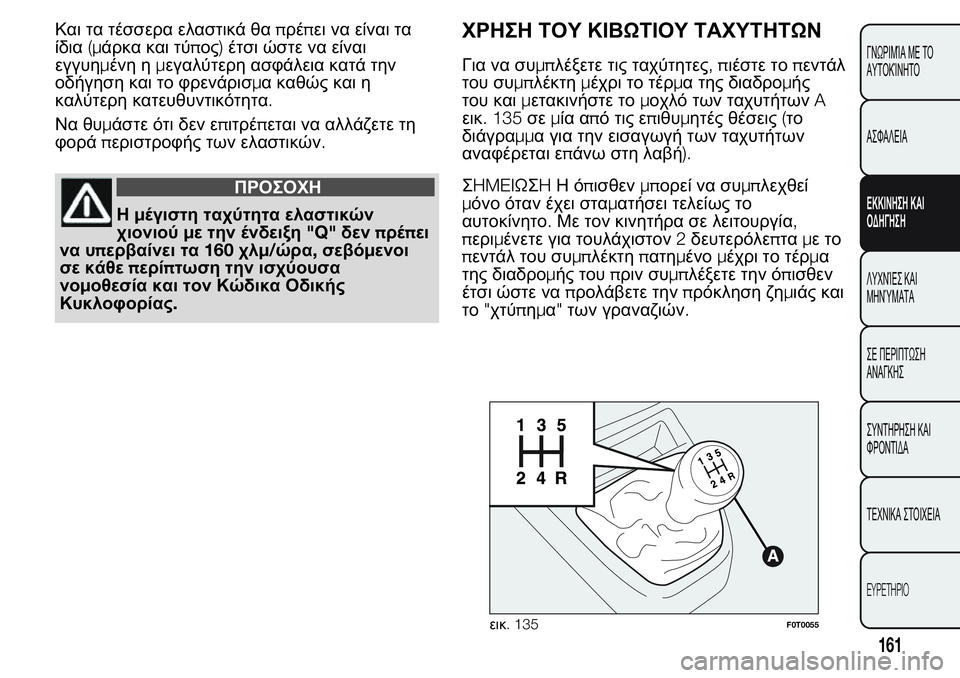 Και τα τέσσερα ελαστικά θα πρέπει να είναι τα ίδια (μάρκα και τύπος) έτσι ώστε να είναι εγγυημένη η μεγαλύτερη ασφάλεια κατά την οδήγηση και το φρενάρισμα καθώς και η καλύτερη κατευθυντικότητα.

Να θυμάστε ότι δεν επιτρέπεται να αλλάζετε τη φορά περιστροφής των ελαστικών.

ΠΡΟΣΟΧΗ

Η μέγιστη ταχύτητα ελαστικών χιονιού με την ένδειξη "Q" δεν πρέπει να υπερβαίνει τα 160 χλμ/ώρα, σεβόμενοι σε κάθε περίπτωση την ισχύουσα νομοθεσία και τον Κώδικα Οδικής Κυκλοφορίας.

ΧΡΗΣΗ ΤΟΥ ΚΙΒΩΤΙΟΥ ΤΑΧΥΤΗΤΩΝ

Για να συμπλέξετε τις ταχύτητες, πιέστε το πεντάλ του συμπλέκτη μέχρι το τέρμα της διαδρομής του και μετακινήστε το μοχλό των ταχυτήτων A εικ. 135 σε μία από τις επιθυμητές θέσεις (το διάγραμμα για την εισαγωγή των ταχυτήτων αναφέρεται επάνω στη λαβή).

ΣΗΜΕΙΩΣΗ Η όπισθεν μπορεί να συμπλεχθεί μόνο όταν έχει σταματήσει τελείως το αυτοκίνητο. Με τον κινητήρα σε λειτουργία, περιμένετε για τουλάχιστον 2 δευτερόλεπτα με το πεντάλ του συμπλέκτη πατημένο μέχρι το τέρμα της διαδρομής του πριν συμπλέξετε την όπισθεν έτσι ώστε να προλάβετε την πρόκληση ζημιάς και το "χτύπημα" των γραναζιών.

1 3 5
2 4 R
1 3 5
2 4 R
A

εικ. 135
F0T0055

ΓΝΩΡΙΜΙΑ ΜΕ ΤΟ ΑΥΤΟΚΙΝΗΤΟ
ΑΣΦΑΛΕΙΑ
ΕΚΚΙΝΗΣΗ ΚΑΙ ΟΔΗΓΗΣΗ
ΛΥΧΝΙΕΣ ΚΑΙ ΜΗΝΥΜΑΤΑ
ΣΕ ΠΕΡΙΠΤΩΣΗ ΑΝΑΓΚΗΣ
ΣΥΝΤΗΡΗΣΗ ΚΑΙ ΦΡΟΝΤΙΔΑ
ΤΕΧΝΙΚΑ ΣΤΟΙΧΕΙΑ
ΕΥΡΕΤΗΡΙΟ

161

carmanualsonline.info