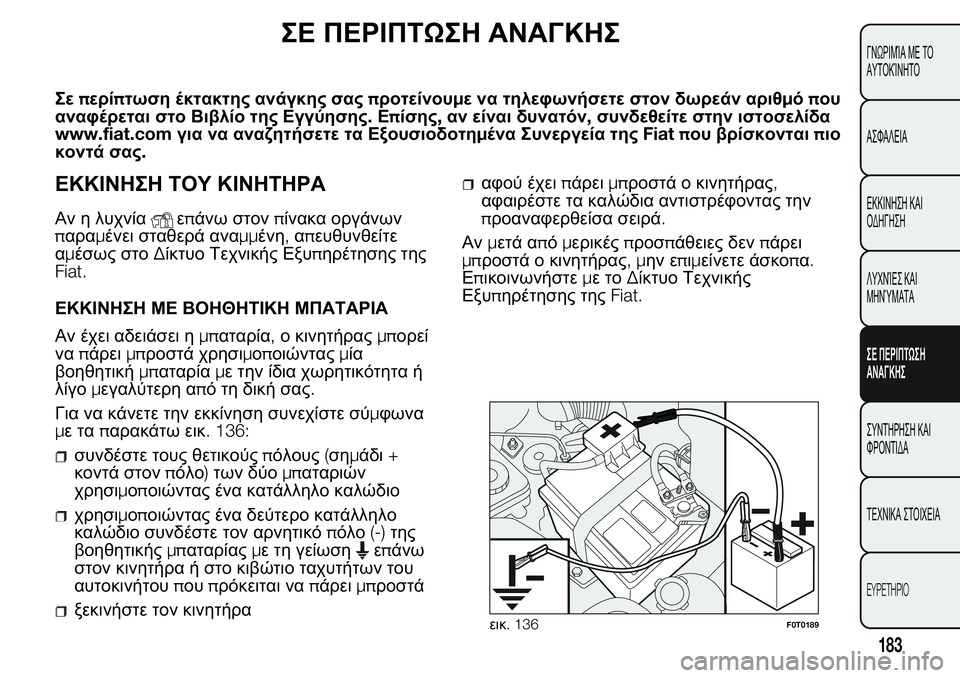 ΣΕ ΠΕΡΙΠΤΩΣΗ ΑΝΑΓΚΗΣ

Σε περίπτωση έκτακτης ανάγκης σας προτείνουμε να τηλεφωνήσετε στον δωρεάν αριθμό που αναφέρεται στο Βιβλίο της Εγγύησης. Επίσης, αν είναι δυνατόν, συνδεθείτε στην ιστοσελίδα www.fiat.com για να αναζητήσετε τα Εξουσιοδοτημένα Συνεργεία της Fiat που βρίσκονται πιο κοντά σας.

ΕΚΚΙΝΗΣΗ ΤΟΥ ΚΙΝΗΤΗΡΑ

Αν η λυχνία επάνω στον πίνακα οργάνων παραμένει σταθερά αναμμένη, απευθυνθείτε αμέσως στο Δίκτυο Τεχνικής Εξυπηρέτησης της Fiat.

ΕΚΚΙΝΗΣΗ ΜΕ ΒΟΗΘΗΤΙΚΗ ΜΠΑΤΑΡΙΑ

Αν έχει αδειάσει η μπαταρία, ο κινητήρας μπορεί να πάρει μπροστά χρησιμοποιώντας μία βοηθητική μπαταρία με την ίδια χωρητικότητα ή λίγο μεγαλύτερη από τη δική σας.

Για να κάνετε την εκκίνηση συνεχίστε σύμφωνα με τα παρακάτω εικ. 136:

συνδέστε τους θετικούς πόλους (σημάδι + κοντά στον πόλο) των δύο μπαταριών χρησιμοποιώντας ένα κατάλληλο καλώδιο

χρησιμοποιώντας ένα δεύτερο κατάλληλο καλώδιο συνδέστε τον αρνητικό πόλο (-) της βοηθητικής μπαταρίας με τη γείωση επάνω στον κινητήρα ή στο κιβώτιο ταχυτήτων του αυτοκινήτου που πρόκειται να πάρει μπροστά

ξεκινήστε τον κινητήρα

αφού έχει πάρει μπροστά ο κινητήρας, αφαιρέστε τα καλώδια αντιστρέφοντας την προαναφερθείσα σειρά.

Αν μετά από μερικές προσπάθειες δεν πάρει μπροστά ο κινητήρας, μην επιμείνετε άσκοπα. Επικοινωνήστε με το Δίκτυο Τεχνικής Εξυπηρέτησης της Fiat.

εικ. 136

F0T0189

ΓΝΩΡΙΜΙΑ ΜΕ ΤΟ ΑΥΤΟΚΙΝΗΤΟ

ΑΣΦΑΛΕΙΑ

ΕΚΚΙΝΗΣΗ ΚΑΙ ΟΔΗΓΗΣΗ

ΛΥΧΝΙΕΣ ΚΑΙ ΜΗΝΥΜΑΤΑ

ΣΕ ΠΕΡΙΠΤΩΣΗ ΑΝΑΓΚΗΣ

ΣΥΝΤΗΡΗΣΗ ΚΑΙ ΦΡΟΝΤΙΔΑ

ΤΕΧΝΙΚΑ ΣΤΟΙΧΕΙΑ

ΕΥΡΕΤΗΡΙΟ

183

carmanualsonline.info