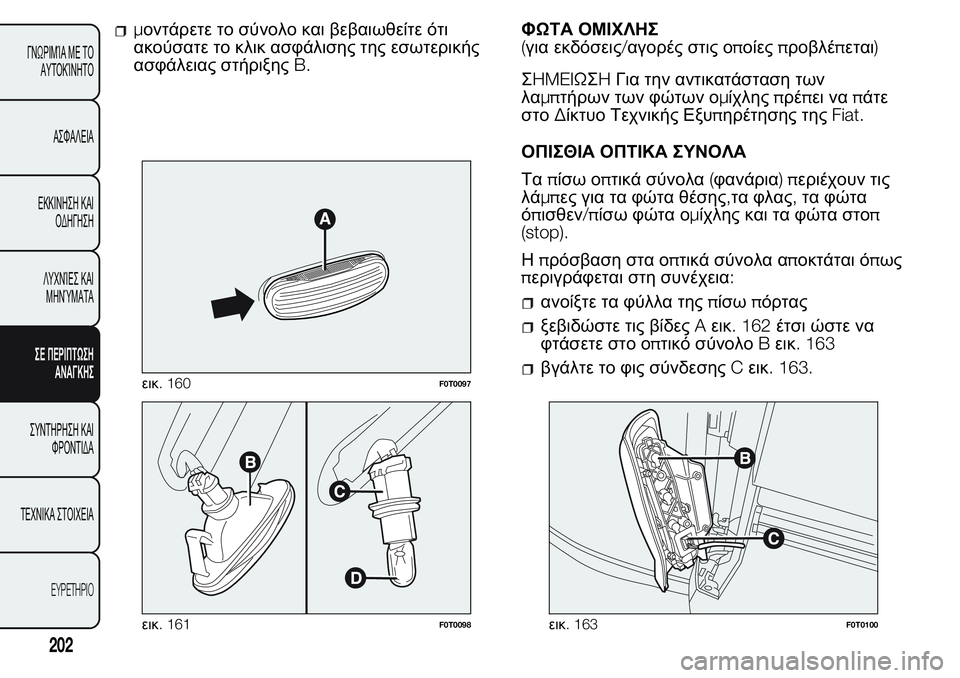 ΓΝΩΡΙΜΙΑ ΜΕ ΤΟ ΑΥΤΟΚΙΝΗΤΟ

ΑΣΦΑΛΕΙΑ

ΕΚΚΙΝΗΣΗ ΚΑΙ ΟΔΗΓΗΣΗ

ΛΥΧΝΙΕΣ ΚΑΙ ΜΗΝΥΜΑΤΑ

ΣΕ ΠΕΡΙΠΤΩΣΗ ΑΝΑΓΚΗΣ

ΣΥΝΤΗΡΗΣΗ ΚΑΙ ΦΡΟΝΤΙΔΑ

ΤΕΧΝΙΚΑ ΣΤΟΙΧΕΙΑ

ΕΥΡΕΤΗΡΙΟ

202

μοντάρετε το σύνολο και βεβαιωθείτε ότι ακούσατε το κλικ ασφάλισης της εσωτερικής ασφάλειας στήριξης B.

A

εικ. 160 F0T0097

B

C

D

εικ. 161 F0T0098

ΦΩΤΑ ΟΜΙΧΛΗΣ
(για εκδόσεις/αγορές στις οποίες προβλέπεται)

ΣΗΜΕΙΩΣΗ Για την αντικατάσταση των λαμπτήρων των φώτων ομίχλης πρέπει να πάτε στο Δίκτυο Τεχνικής Εξυπηρέτησης της Fiat.

ΟΠΙΣΘΙΑ ΟΠΤΙΚΑ ΣΥΝΟΛΑ

Τα πίσω οπτικά σύνολα (φανάρια) περιέχουν τις λάμπες για τα φώτα θέσης,τα φλας, τα φώτα όπισθεν/πίσω φώτα ομίχλης και τα φώτα στοπ (stop).

Η πρόσβαση στα οπτικά σύνολα αποκτάται όπως περιγράφεται στη συνέχεια:

ανοίξτε τα φύλλα της πίσω πόρτας

ξεβιδώστε τις βίδες A εικ. 162 έτσι ώστε να φτάσετε στο οπτικό σύνολο B εικ. 163

βγάλτε το φις σύνδεσης C εικ. 163.

B

C

εικ. 163 F0T0100

carmanualsonline.info