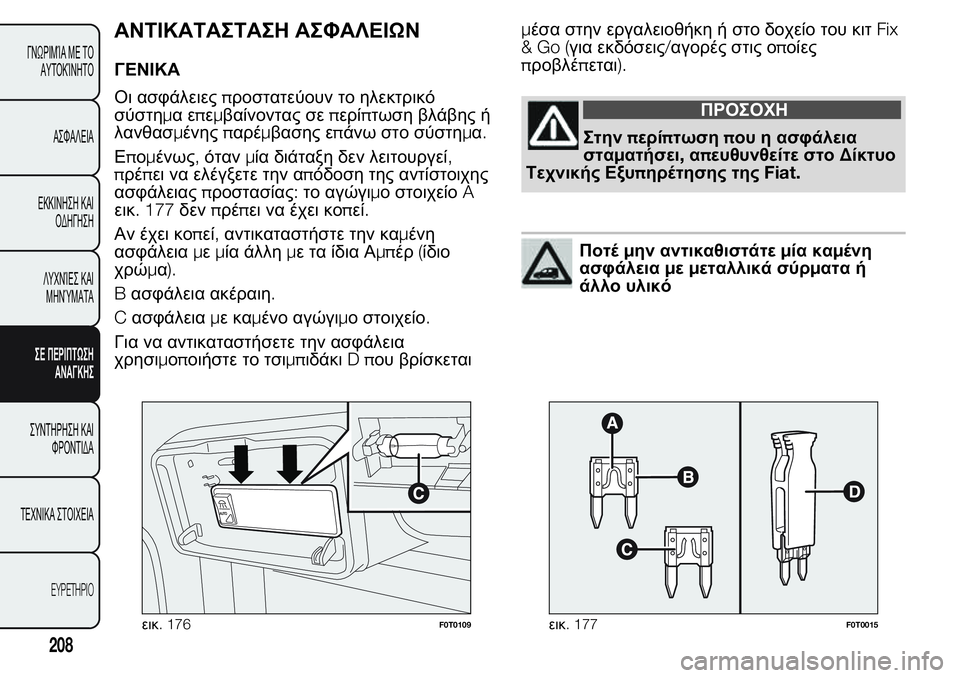 ΓΝΩΡΙΜΙΑ ΜΕ ΤΟ ΑΥΤΟΚΙΝΗΤΟ

ΑΣΦΑΛΕΙΑ

ΕΚΚΙΝΗΣΗ ΚΑΙ ΟΔΗΓΗΣΗ

ΛΥΧΝΙΕΣ ΚΑΙ ΜΗΝΥΜΑΤΑ

ΣΕ ΠΕΡΙΠΤΩΣΗ ΑΝΑΓΚΗΣ

ΣΥΝΤΗΡΗΣΗ ΚΑΙ ΦΡΟΝΤΙΔΑ

ΤΕΧΝΙΚΑ ΣΤΟΙΧΕΙΑ

ΕΥΡΕΤΗΡΙΟ

208

ΑΝΤΙΚΑΤΑΣΤΑΣΗ ΑΣΦΑΛΕΙΩΝ

ΓΕΝΙΚΑ

Οι ασφάλειες προστατεύουν το ηλεκτρικό σύστημα επεμβαίνοντας σε περίπτωση βλάβης ή λανθασμένης παρέμβασης επάνω στο σύστημα.

Επομένως, όταν μία διάταξη δεν λειτουργεί, πρέπει να ελέγξετε την απόδοση της αντίστοιχης ασφάλειας προστασίας: το αγώγιμο στοιχείο A εικ. 177 δεν πρέπει να έχει κοπεί.

Αν έχει κοπεί, αντικαταστήστε την καμένη ασφάλεια με μία άλλη με τα ίδια Αμπέρ (ίδιο χρώμα).

B ασφάλεια ακέραιη.

C ασφάλεια με καμένο αγώγιμο στοιχείο.

Για να αντικαταστήσετε την ασφάλεια χρησιμοποιήστε το τσιμπιδάκι D που βρίσκεται μέσα στην εργαλειοθήκη ή στο δοχείο του κιτ Fix & Go (για εκδόσεις/αγορές στις οποίες προβλέπεται).

ΠΡΟΣΟΧΗ

Στην περίπτωση που η ασφάλεια σταματήσει, απευθυνθείτε στο Δίκτυο Τεχνικής Εξυπηρέτησης της Fiat.

Ποτέ μην αντικαθιστάτε μία καμένη ασφάλεια με μεταλλικά σύρματα ή άλλο υλικό

C

εικ. 176 F0T0109

A
B
C
D

εικ. 177 F0T0015

carmanualsonline.info