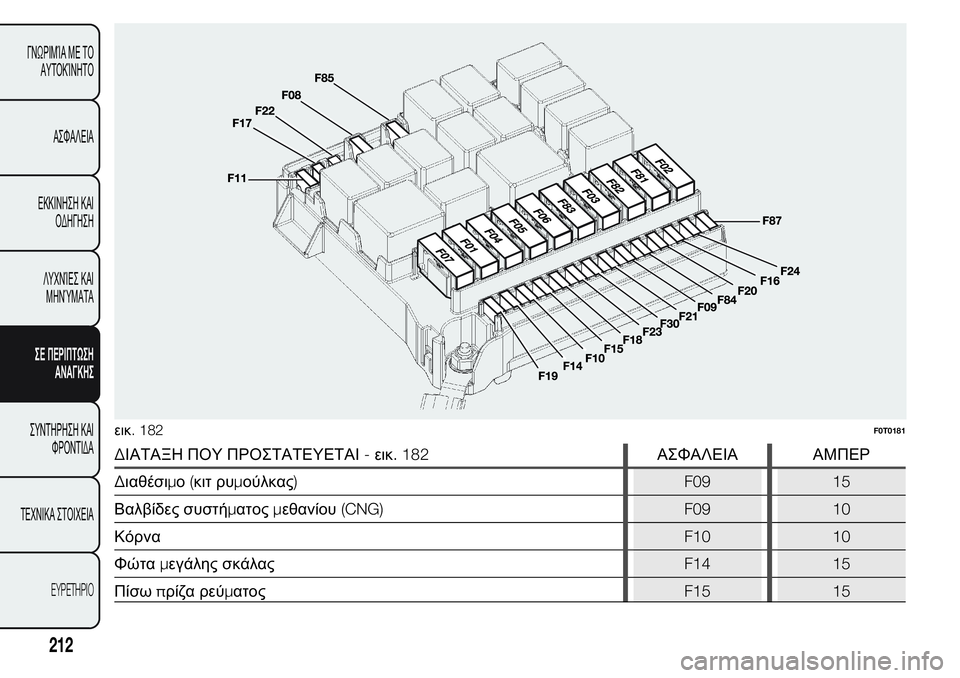 ΓΝΩΡΙΜΙΑ ΜΕ ΤΟ ΑΥΤΟΚΙΝΗΤΟ

ΑΣΦΑΛΕΙΑ

ΕΚΚΙΝΗΣΗ ΚΑΙ ΟΔΗΓΗΣΗ

ΛΥΧΝΙΕΣ ΚΑΙ ΜΗΝΥΜΑΤΑ

ΣΕ ΠΕΡΙΠΤΩΣΗ ΑΝΑΓΚΗΣ

ΣΥΝΤΗΡΗΣΗ ΚΑΙ ΦΡΟΝΤΙΔΑ

ΤΕΧΝΙΚΑ ΣΤΟΙΧΕΙΑ

ΕΥΡΕΤΗΡΙΟ

212

F85
F08
F22
F17
F11
F07
F01
F04
F05
F06
F83
F03
F82
F81
F02
F87
F24
F16
F20
F84
F09
F21
F30
F23
F18
F15
F10
F14
F19

εικ. 182

F0T0181

| ΔΙΑΤΑΞΗ ΠΟΥ ΠΡΟΣΤΑΤΕΥΕΤΑΙ - εικ. 182 | ΑΣΦΑΛΕΙΑ | ΑΜΠΕΡ |
|---|---|---|
| Διαθέσιμο (κιτ ρυμούλκας) | F09 | 15 |
| Βαλβίδες συστήματος μεθανίου (CNG) | F09 | 10 |
| Κόρνα | F10 | 10 |
| Φώτα μεγάλης σκάλας | F14 | 15 |
| Πίσω πρίζα ρεύματος | F15 | 15 |

carmanualsonline.info