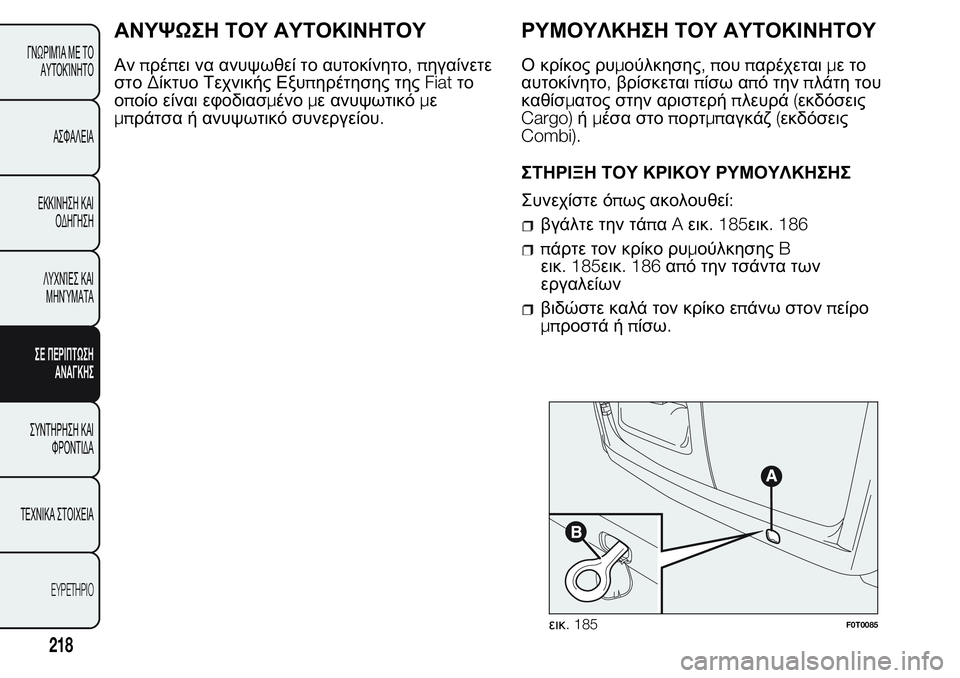 ΓΝΩΡΙΜΙΑ ΜΕ ΤΟ ΑΥΤΟΚΙΝΗΤΟ

ΑΣΦΑΛΕΙΑ

ΕΚΚΙΝΗΣΗ ΚΑΙ ΟΔΗΓΗΣΗ

ΛΥΧΝΙΕΣ ΚΑΙ ΜΗΝΥΜΑΤΑ

ΣΕ ΠΕΡΙΠΤΩΣΗ ΑΝΑΓΚΗΣ

ΣΥΝΤΗΡΗΣΗ ΚΑΙ ΦΡΟΝΤΙΔΑ

ΤΕΧΝΙΚΑ ΣΤΟΙΧΕΙΑ

ΕΥΡΕΤΗΡΙΟ

218

ΑΝΥΨΩΣΗ ΤΟΥ ΑΥΤΟΚΙΝΗΤΟΥ

Αν πρέπει να ανυψωθεί το αυτοκίνητο, πηγαίνετε στο Δίκτυο Τεχνικής Εξυπηρέτησης της Fiat το οποίο είναι εφοδιασμένο με ανυψωτικό με μπράτσα ή ανυψωτικό συνεργείου.

ΡΥΜΟΥΛΚΗΣΗ ΤΟΥ ΑΥΤΟΚΙΝΗΤΟΥ

Ο κρίκος ρυμούλκησης, που παρέχεται με το αυτοκίνητο, βρίσκεται πίσω από την πλάτη του καθίσματος στην αριστερή πλευρά (εκδόσεις Cargo) ή μέσα στο πορτμπαγκάζ (εκδόσεις Combi).

ΣΤΗΡΙΞΗ ΤΟΥ ΚΡΙΚΟΥ ΡΥΜΟΥΛΚΗΣΗΣ

Συνεχίστε όπως ακολουθεί:

βγάλτε την τάπα A εικ. 185εικ. 186

πάρτε τον κρίκο ρυμούλκησης B εικ. 185εικ. 186 από την τσάντα των εργαλείων

βιδώστε καλά τον κρίκο επάνω στον πείρο μπροστά ή πίσω.

A

B

εικ. 185

F0T0085

carmanualsonline.info