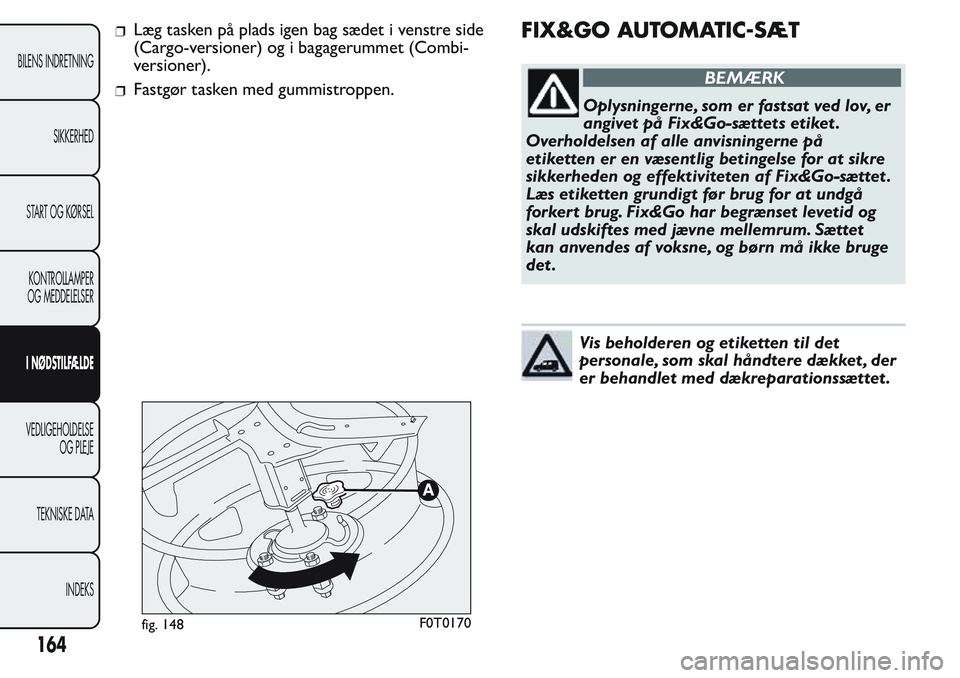 BILENS INDRETNING

SIKKERHED

START OG KØRSEL

KONTROLLAMPER OG MEDDELELSER

I NØDSTILFÆLDE

VEDLIGEHOLDELSE OG PLEJE

TEKNISKE DATA

INDEKS

164

❒ Læg tasken på plads igen bag sædet i venstre side (Cargo-versioner) og i bagagerummet (Combi-versioner).

❒ Fastgør tasken med gummistroppen.

A

fig. 148

F0T0170

FIX&GO AUTOMATIC-SÆT

BEMÆRK

Oplysningerne, som er fastsat ved lov, er angivet på Fix&Go-sættets etiket. Overholdelsen af alle anvisningerne på etiketten er en væsentlig betingelse for at sikre sikkerheden og effektiviteten af Fix&Go-sættet. Læs etiketten grundigt før brug for at undgå forkert brug. Fix&Go har begrænset levetid og skal udskiftes med jævne mellemrum. Sættet kan anvendes af voksne, og børn må ikke bruge det.

Vis beholderen og etiketten til det personale, som skal håndtere dækket, der er behandlet med dækreparationssættet.

carmanualsonline.info