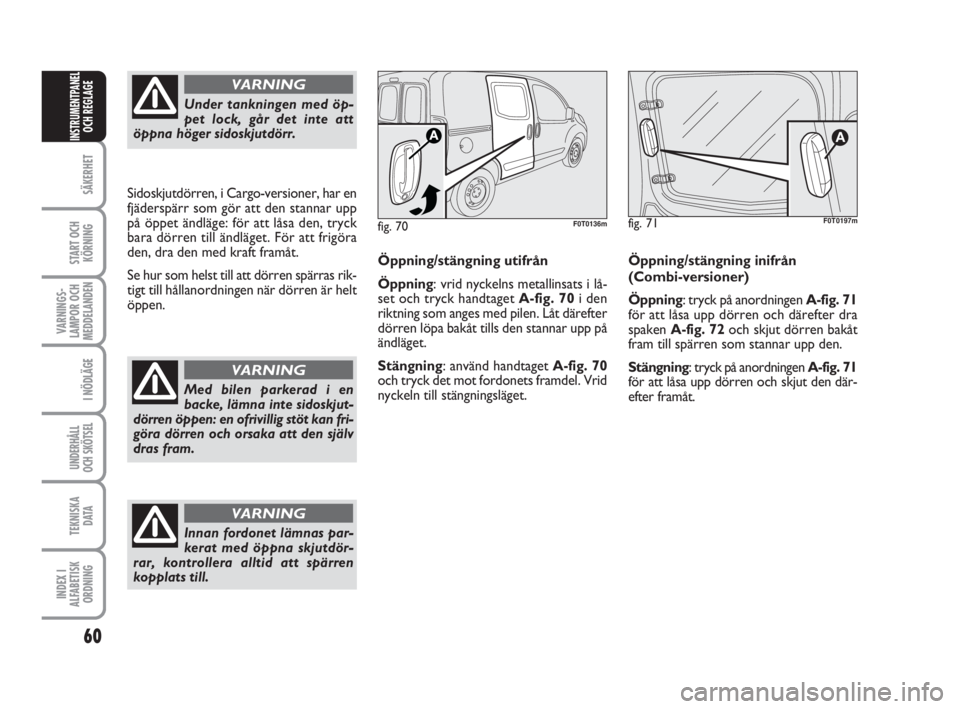 INSTRUMENTPANEL OCH REGLAGE

SÄKERHET

START OCH KÖRNING

VARNINGS-LAMPOR OCH MEDDELANDEN

I NÖDLÄGE

UNDERHÅLL OCH SKÖTSEL

TEKNISKA DATA

INDEX I ALFABETISK ORDNING

60

VARNING

Under tankningen med öppet lock, går det inte att öppna höger sidoskjutdörr.

Sidoskjutdörren, i Cargo-versioner, har en fjäderspärr som gör att den stannar upp på öppet ändläge: för att låsa den, tryck bara dörren till ändläget. För att frigöra den, dra den med kraft framåt.

Se hur som helst till att dörren spärras riktigt till hållanordningen när dörren är helt öppen.

VARNING

Med bilen parkerad i en backe, lämna inte sidoskjutdörren öppen: en ofrivillig stöt kan frigöra dörren och orsaka att den själv dras fram.

VARNING

Innan fordonet lämnas parkerat med öppna skjutdörrar, kontrollera alltid att spärren kopplats till.

A

fig. 70

F0T0136m

Öppning/stängning utifrån

Öppning: vrid nyckelns metallinsats i låset och tryck handtaget A-fig. 70 i den riktning som anges med pilen. Låt därefter dörren löpa bakåt tills den stannar upp på ändläget.

Stängning: använd handtaget A-fig. 70 och tryck det mot fordonets framdel. Vrid nyckeln till stängningsläget.

A

fig. 71

F0T0197m

Öppning/stängning inifrån (Combi-versioner)

Öppning: tryck på anordningen A-fig. 71 för att låsa upp dörren och därefter dra spaken A-fig. 72 och skjut dörren bakåt fram till spärren som stannar upp den.

Stängning: tryck på anordningen A-fig. 71 för att låsa upp dörren och skjut den därefter framåt.

carmanualsonline.info