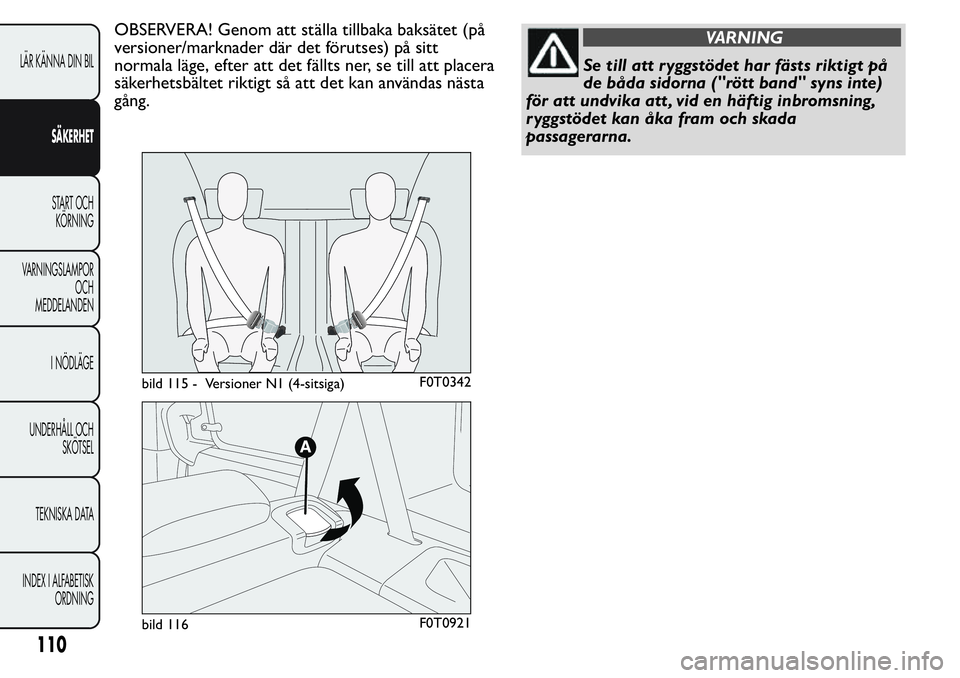 LÄR KÄNNA DIN BIL

SÄKERHET

START OCH KÖRNING

VARNINGSLAMPOR OCH MEDDELANDEN

I NÖDLÄGE

UNDERHÅLL OCH SKÖTSEL

TEKNISKA DATA

INDEX I ALFABETISK ORDNING

110

OBSERVERA! Genom att ställa tillbaka baksätet (på versioner/marknader där det förutses) på sitt normala läge, efter att det fällts ner, se till att placera säkerhetsbältet riktigt så att det kan användas nästa gång.

bild 115 - Versioner N1 (4-sitsiga)
F0T0342

A

bild 116
F0T0921

VARNING

Se till att ryggstödet har fästs riktigt på de båda sidorna ("rött band" syns inte) för att undvika att, vid en häftig inbromsning, ryggstödet kan åka fram och skada passagerarna.

carmanualsonline.info