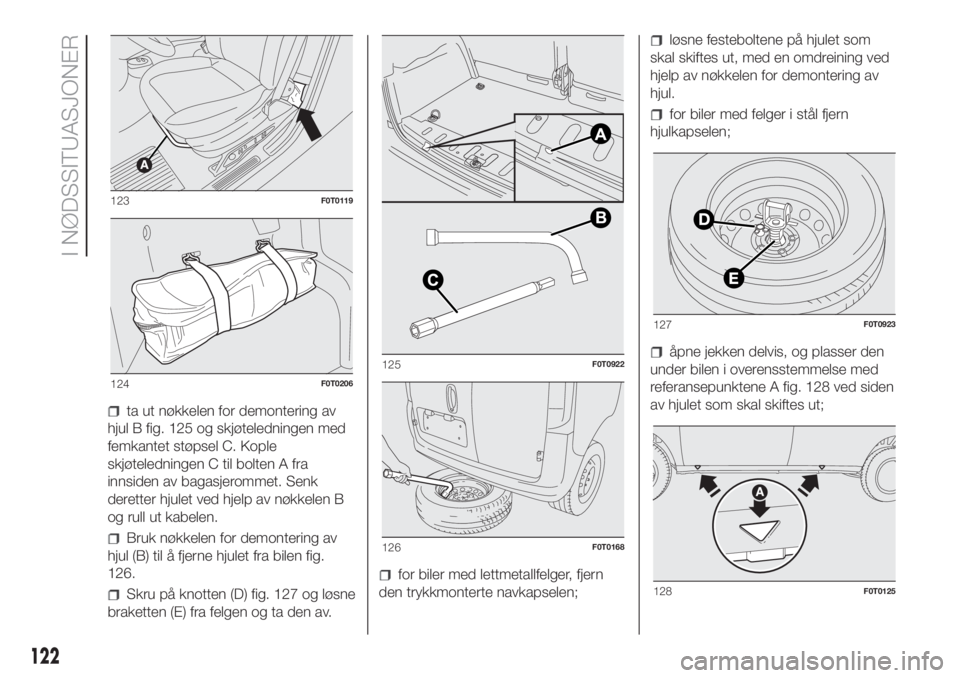 I NØDSSITUASJONER

A

123 F0T0119

124 F0T0206

ta ut nøkkelen for demontering av hjul B fig. 125 og skjøteledningen med femkantet støpsel C. Kople skjøteledningen C til bolten A fra innsiden av bagasjerommet. Senk deretter hjulet ved hjelp av nøkkelen B og rull ut kabelen.

Bruk nøkkelen for demontering av hjul (B) til å fjerne hjulet fra bilen fig. 126.

Skru på knotten (D) fig. 127 og løsne braketten (E) fra felgen og ta den av.

A

B

C

125 F0T0922

126 F0T0168

for biler med lettmetallfelger, fjern den trykkmonterte navkapselen;

løsne festeboltene på hjulet som skal skiftes ut, med en omdreining ved hjelp av nøkkelen for demontering av hjul.

for biler med felger i stål fjern hjulkapselen;

D

E

127 F0T0923

åpne jekken delvis, og plasser den under bilen i overensstemmelse med referansepunktene A fig. 128 ved siden av hjulet som skal skiftes ut;

A

128 F0T0125

122

carmanualsonline.info