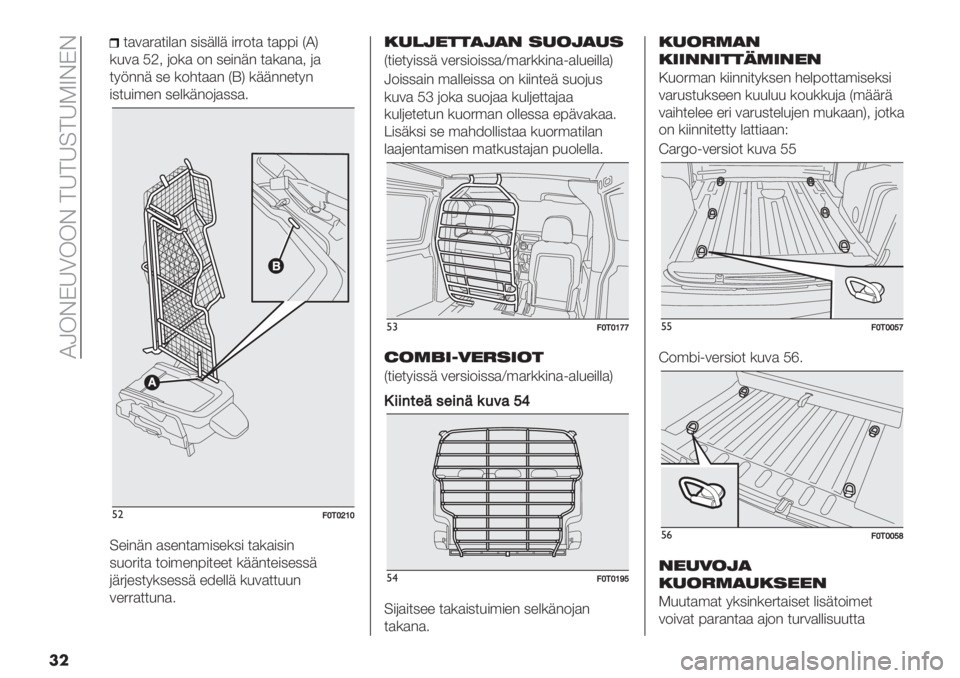 AJONEUVOON TUTUSTUMINEN

❒ tavaratilan sisällä irrota tappi (A) kuva 52, joka on seinän takana, ja työnnä se kohtaan (B) käännetyn istuimen selkänojassa.

B

A

52 F0T0210

Seinän asentamiseksi takaisin suorita toimenpiteet käänteisessä järjestyksessä edellä kuvattuun verrattuna.

KULJETTAJAN SUOJAUS

(tietyissä versioissa/markkina-alueilla)

Joissain malleissa on kiinteä suojus kuva 53 joka suojaa kuljettajaa kuljetetun kuorman ollessa epävakaa. Lisäksi se mahdollistaa kuormatilan laajentamisen matkustajan puolella.

53 F0T0177

COMBI-VERSIOT

(tietyissä versioissa/markkina-alueilla)

Kiinteä seinä kuva 54

54 F0T0195

Sijaitsee takaistuimien selkänojan takana.

KUORMAN KIINNITTÄMINEN

Kuorman kiinnityksen helpottamiseksi varustukseen kuuluu koukkuja (määrä vaihtelee eri varustelujen mukaan), jotka on kiinnitetty lattiaan:

Cargo-versiot kuva 55

55 F0T0057

Combi-versiot kuva 56.

56 F0T0058

NEUVOJA KUORMAUKSEEN

Muutamat yksinkertaiset lisätoimet voivat parantaa ajon turvallisuutta

32

carmanualsonline.info