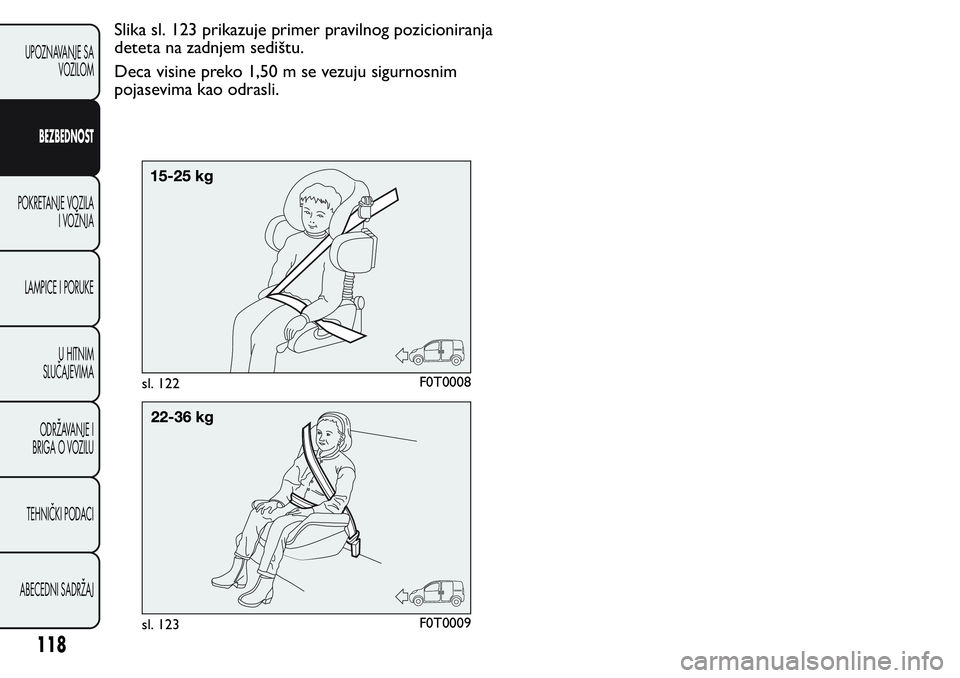 UPOZNAVANJE SA VOZILOM

BEZBEDNOST

POKRETANJE VOZILA I VOŽNJA

LAMPICE I PORUKE

U HITNIM SLUČAJEVIMA

ODRŽAVANJE I BRIGA O VOZILU

TEHNIČKI PODACI

ABECEDNI SADRŽAJ

118

Slika sl. 123 prikazuje primer pravilnog pozicioniranja deteta na zadnjem sedištu.

Deca visine preko 1,50 m se vezuju sigurnosnim pojasevima kao odrasli.

15-25 kg

sl. 122

F0T0008

22-36 kg

sl. 123

F0T0009

carmanualsonline.info