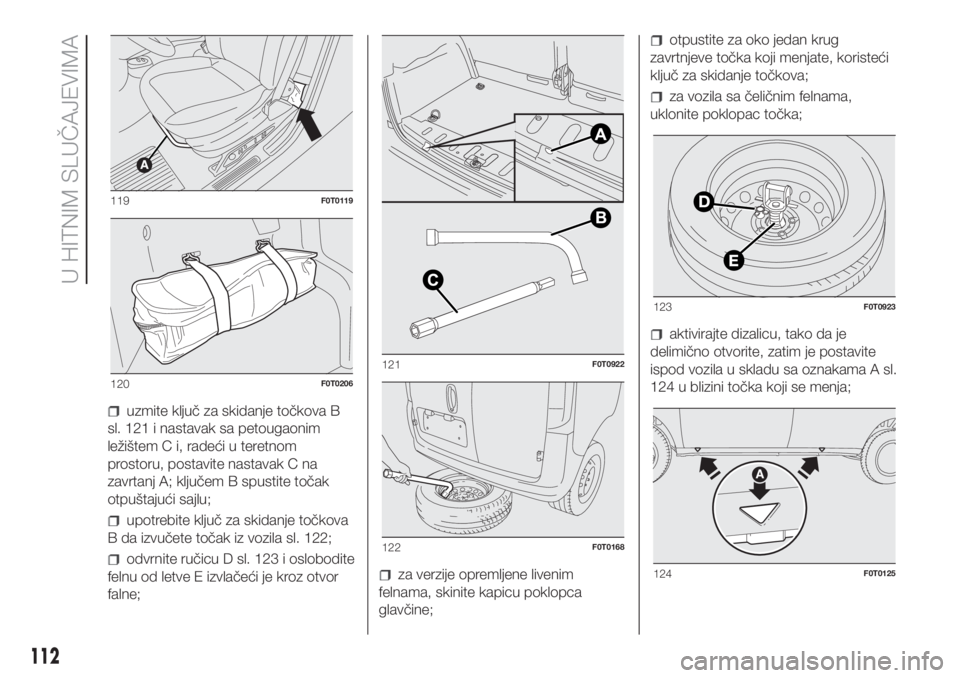 U HITNIM SLUČAJEVIMA

A

119 F0T0119

120 F0T0206

❒ uzmite ključ za skidanje točkova B sl. 121 i nastavak sa petougaonim ležištem C i, radeći u teretnom prostoru, postavite nastavak C na zavrtanj A; ključem B spustite točak otpuštajući sajlu;

❒ upotrebite ključ za skidanje točkova B da izvučete točak iz vozila sl. 122;

❒ odvrnite ručicu D sl. 123 i oslobodite felnu od letve E izvlačeći je kroz otvor falne;

A

B

C

121 F0T0922

122 F0T0168

❒ za verzije opremljene livenim felnama, skinite kapicu poklopca glavčine;

❒ otpustite za oko jedan krug zavrtnjeve točka koji menjate, koristeći ključ za skidanje točkova;

❒ za vozila sa čeličnim felnama, uklonite poklopac točka;

D

E

123 F0T0923

❒ aktivirajte dizalicu, tako da je delimično otvorite, zatim je postavite ispod vozila u skladu sa oznakama A sl. 124 u blizini točka koji se menja;

A

124 F0T0125

112

carmanualsonline.info