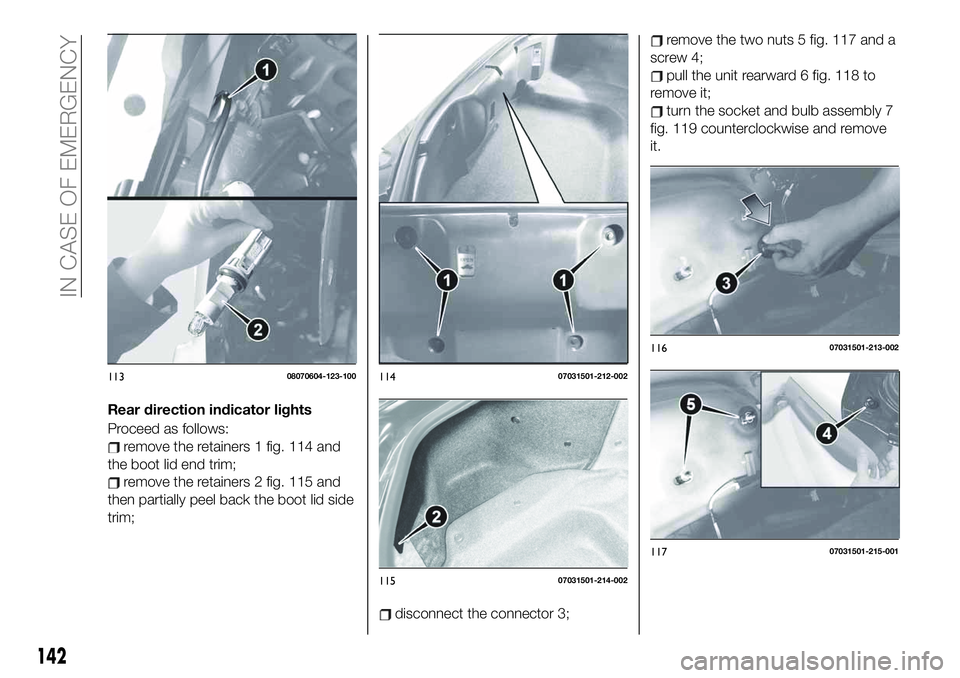 IN CASE OF EMERGENCY

1

2

113 08070604-123-100

Rear direction indicator lights

Proceed as follows:

remove the retainers 1 fig. 114 and the boot lid end trim;

remove the retainers 2 fig. 115 and then partially peel back the boot lid side trim;

1 1

114 07031501-212-002

2

115 07031501-214-002

disconnect the connector 3;

remove the two nuts 5 fig. 117 and a screw 4;

pull the unit rearward 6 fig. 118 to remove it;

turn the socket and bulb assembly 7 fig. 119 counterclockwise and remove it.

3

116 07031501-213-002

5

4

117 07031501-215-001

142

carmanualsonline.info