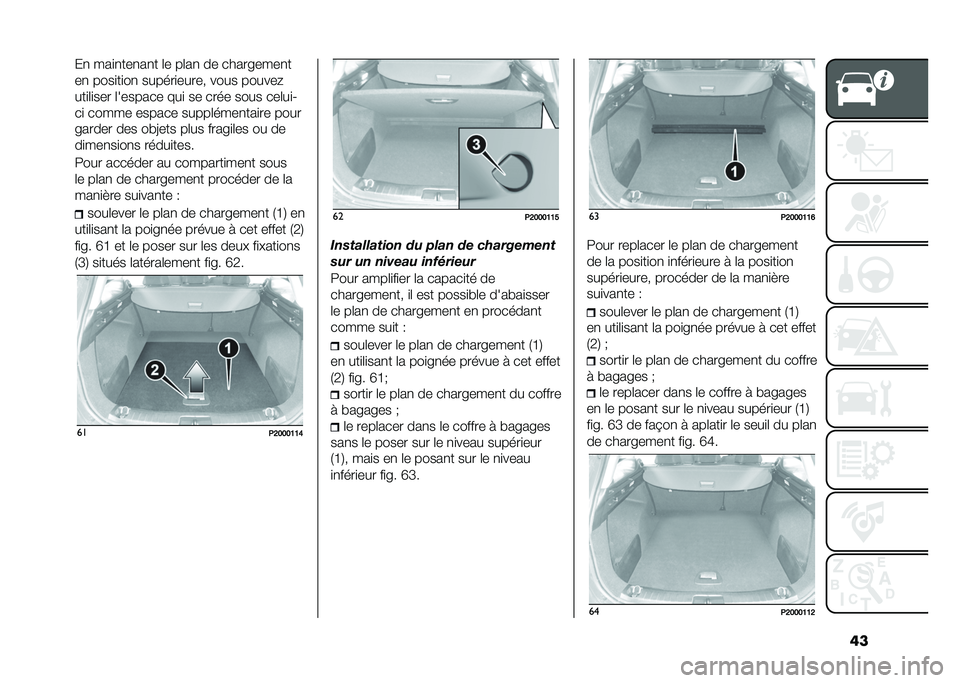 En maintenant le plan de chargement en position supérieure, vous pouvez utiliser l'espace qui se crée sous celui-ci comme espace supplémentaire pour garder des objets plus fragiles ou de dimensions réduites.

Pour accéder au compartiment sous le plan de chargement procéder de la manière suivante :

soulever le plan de chargement (1) en utilisant la poignée prévue à cet effet (2) fig. 61 et le poser sur les deux fixations (3) situés latéralement fig. 62.

2
1
61
P2000114

3
62
P2000115

Installation du plan de chargement sur un niveau inférieur

Pour amplifier la capacité de chargement, il est possible d'abaisser le plan de chargement en procédant comme suit :

soulever le plan de chargement (1) en utilisant la poignée prévue à cet effet (2) fig. 61;

sortir le plan de chargement du coffre à bagages ;

le replacer dans le coffre à bagages sans le poser sur le niveau supérieur (1), mais en le posant sur le niveau inférieur fig. 63.

1
63
P2000116

Pour replacer le plan de chargement de la position inférieure à la position supérieure, procéder de la manière suivante :

soulever le plan de chargement (1) en utilisant la poignée prévue à cet effet (2) ;

sortir le plan de chargement du coffre à bagages ;

le replacer dans le coffre à bagages en le posant sur le niveau supérieur (1) fig. 63 de façon à aplatir le seuil du plan de chargement fig. 64.

64
P2000112

43

carmanualsonline.info