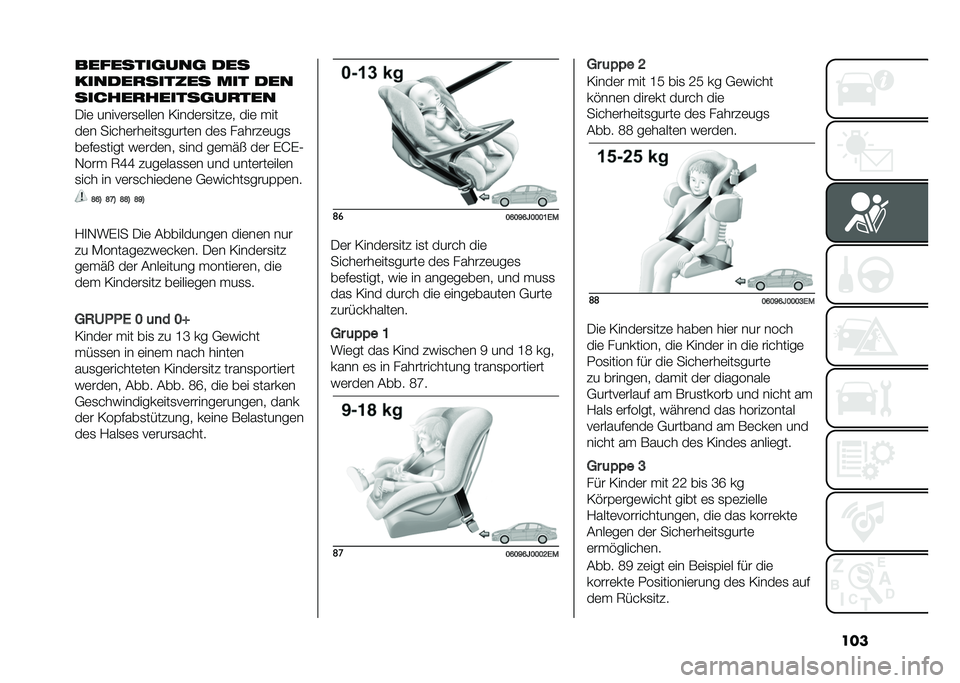 BEFESTIGUNG DES KINDERSITZES MIT DEN SICHERHEITSGURTEN

Die universellen Kindersitze, die mit den Sicherheitsgurten des Fahrzeugs befestigt werden, sind gemäß der ECE-Norm R44 zugelassen und unterteilen sich in verschiedene Gewichtsgruppen.

86) 87) 88) 89)

HINWEIS Die Abbildungen dienen nur zu Montagezwecken. Den Kindersitz gemäß der Anleitung montieren, die dem Kindersitz beiliegen muss.

GRUPPE 0 und 0+

Kinder mit bis zu 13 kg Gewicht müssen in einem nach hinten ausgerichteten Kindersitz transportiert werden, Abb. Abb. 86, die bei starken Geschwindigkeitsverringerungen, dank der Kopfabstützung, keine Belastungen des Halses verursacht.

0-13 kg

86 06096J0001EM

Der Kindersitz ist durch die Sicherheitsgurte des Fahrzeuges befestigt, wie in angegeben, und muss das Kind durch die eingebauten Gurte zurückhalten.

Gruppe 1

Wiegt das Kind zwischen 9 und 18 kg, kann es in Fahrtrichtung transportiert werden Abb. 87.

9-18 kg

87 06096J0002EM

Gruppe 2

Kinder mit 15 bis 25 kg Gewicht können direkt durch die Sicherheitsgurte des Fahrzeugs Abb. 88 gehalten werden.

15-25 kg

88 06096J0003EM

Die Kindersitze haben hier nur noch die Funktion, die Kinder in die richtige Position für die Sicherheitsgurte zu bringen, damit der diagonale Gurtverlauf am Brustkorb und nicht am Hals erfolgt, während das horizontal verlaufende Gurtband am Becken und nicht am Bauch des Kindes anliegt.

Gruppe 3

Für Kinder mit 22 bis 36 kg Körpergewicht gibt es spezielle Haltevorrichtungen, die das korrekte Anlegen der Sicherheitsgurte ermöglichen.

Abb. 89 zeigt ein Beispiel für die korrekte Positionierung des Kindes auf dem Rücksitz.

103

carmanualsonline.info