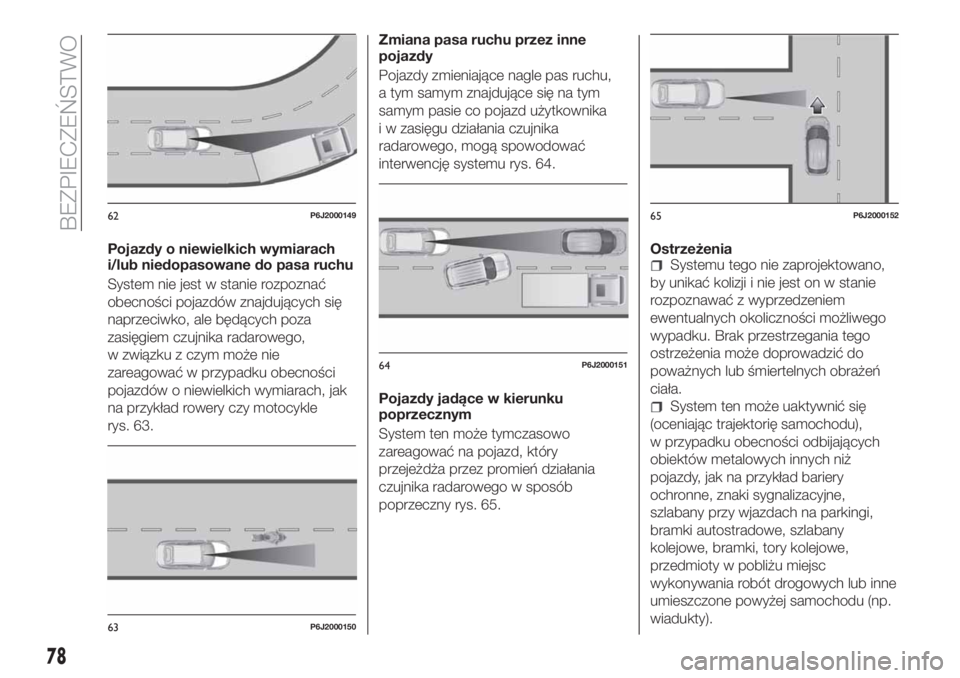 BEZPIECZEŃSTWO

62 P6J2000149

Pojazdy o niewielkich wymiarach i/lub niedopasowane do pasa ruchu

System nie jest w stanie rozpoznać obecności pojazdów znajdujących się naprzeciwko, ale będących poza zasięgiem czujnika radarowego, w związku z czym może nie zareagować w przypadku obecności pojazdów o niewielkich wymiarach, jak na przykład rowery czy motocykle rys. 63.

63 P6J2000150

Zmiana pasa ruchu przez inne pojazdy

Pojazdy zmieniające nagle pas ruchu, a tym samym znajdujące się na tym samym pasie co pojazd użytkownika i w zasięgu działania czujnika radarowego, mogą spowodować interwencję systemu rys. 64.

64 P6J2000151

Pojazdy jadące w kierunku poprzecznym

System ten może tymczasowo zareagować na pojazd, który przejeżdża przez promień działania czujnika radarowego w sposób poprzeczny rys. 65.

65 P6J2000152

Ostrzeżenia

Systemu tego nie zaprojektowano, by unikać kolizji i nie jest on w stanie rozpoznawać z wyprzedzeniem ewentualnych okoliczności możliwego wypadku. Brak przestrzegania tego ostrzeżenia może doprowadzić do poważnych lub śmiertelnych obrażeń ciała.

System ten może uaktywnić się (oceniając trajektorię samochodu), w przypadku obecności odbijających obiektów metalowych innych niż pojazdy, jak na przykład bariery ochronne, znaki sygnalizacyjne, szlabany przy wjazdach na parkingi, bramki autostradowe, szlabany kolejowe, bramki, tory kolejowe, przedmioty w pobliżu miejsc wykonywania robót drogowych lub inne umieszczone powyżej samochodu (np. wiadukty).

78

carmanualsonline.info