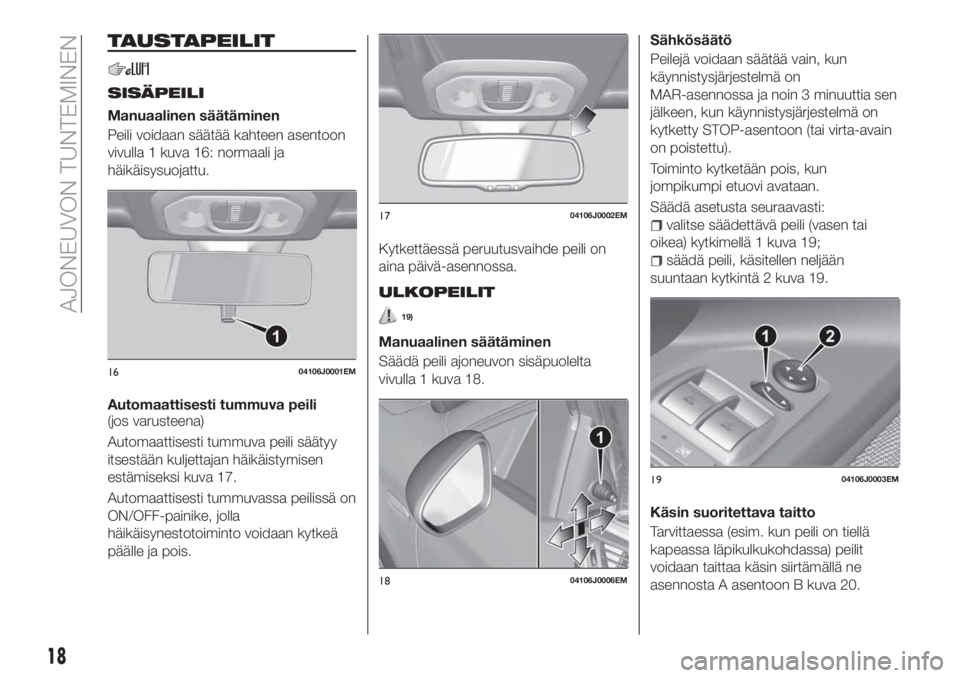 AJONEUVON TUNTEMINEN

TAUSTAPEILIT

SISÄPEILI

Manuaalinen säätäminen

Peili voidaan säätää kahteen asentoon vivulla 1 kuva 16: normaali ja häikäisysuojattu.

1

16 04106J0001EM

Automaattisesti tummuva peili (jos varusteena)

Automaattisesti tummuva peili säätyy itsestään kuljettajan häikäistymisen estämiseksi kuva 17.

Automaattisesti tummuvassa peilissä on ON/OFF-painike, jolla häikäisynestotoiminto voidaan kytkeä päälle ja pois.

17 04106J0002EM

Kytkettäessä peruutusvaihde peili on aina päivä-asennossa.

ULKOPEILIT

19)

Manuaalinen säätäminen

Säädä peili ajoneuvon sisäpuolelta vivulla 1 kuva 18.

1

18 04106J0006EM

Sähkösäätö

Peilejä voidaan säätää vain, kun käynnistysjärjestelmä on MAR-asennossa ja noin 3 minuuttia sen jälkeen, kun käynnistysjärjestelmä on kytketty STOP-asentoon (tai virta-avain on poistettu).

Toiminto kytketään pois, kun jompikumpi etuovi avataan.

Säädä asetusta seuraavasti:

valitse säädettävä peili (vasen tai oikea) kytkimellä 1 kuva 19;

säädä peili, käsitellen neljään suuntaan kytkintä 2 kuva 19.

1 2

19 04106J0003EM

Käsin suoritettava taitto

Tarvittaessa (esim. kun peili on tiellä kapeassa läpikulkukohdassa) peilit voidaan taittaa käsin siirtämällä ne asennosta A asentoon B kuva 20.

18

carmanualsonline.info