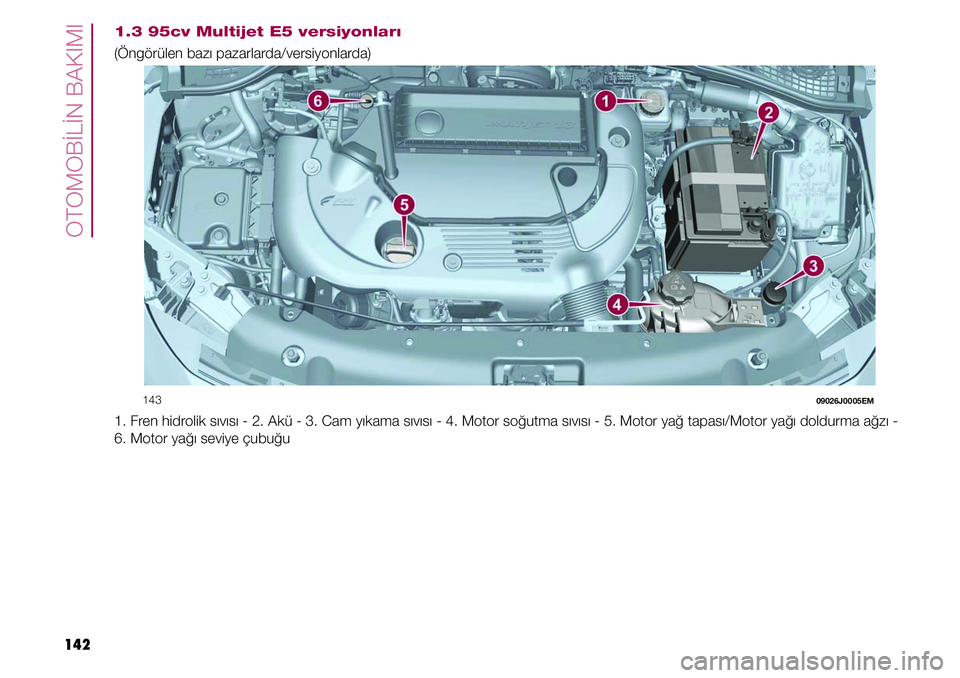 OTOMOBİLİN BAKIMI

1.3 95cv Multijet E5 versiyonları

(Öngörülen bazı pazarlarda/versiyonlarda)

6
1
2
5
3
4

143

09026J0005EM

1. Fren hidrolik sıvısı - 2. Akü - 3. Cam yıkama sıvısı - 4. Motor soğutma sıvısı - 5. Motor yağ tapası/Motor yağı doldurma ağzı - 6. Motor yağı seviye çubuğu

142

carmanualsonline.info