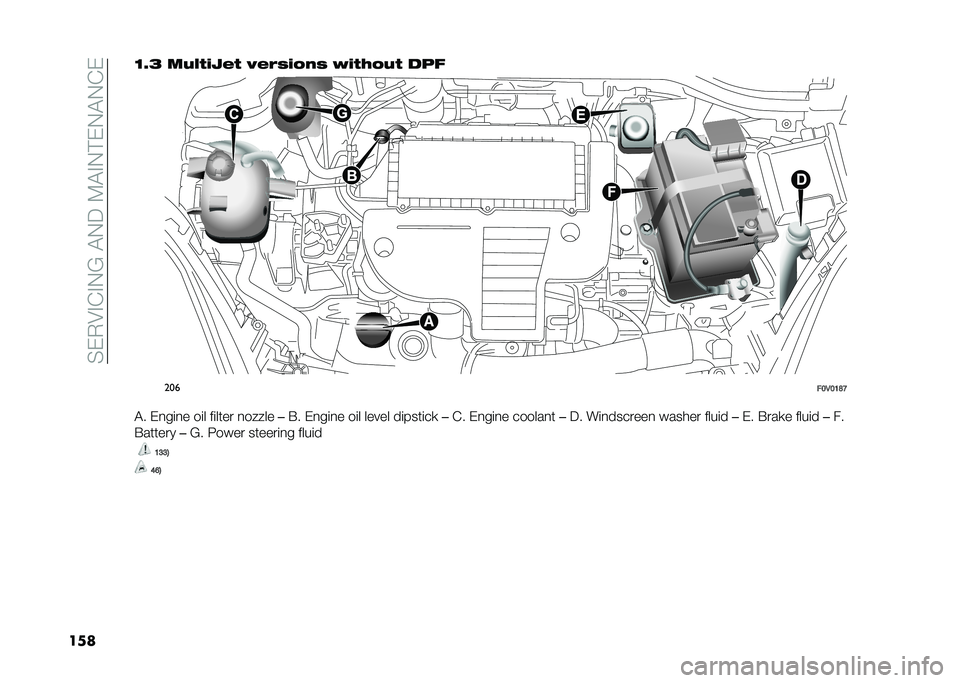 SERVICING AND MAINTENANCE

1.3 MultiJet versions without DPF

C
G
E
B
F
D
A

206

F0V0187

A. Engine oil filter nozzle – B. Engine oil level dipstick – C. Engine coolant – D. Windscreen washer fluid – E. Brake fluid – F. Battery – G. Power steering fluid

133)

46)

158

carmanualsonline.info