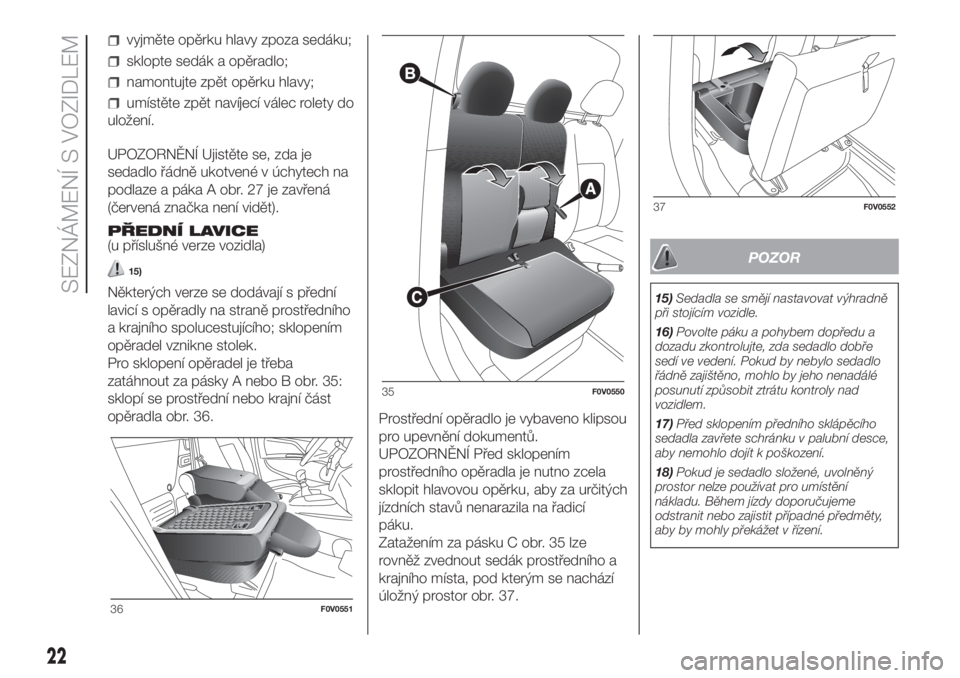 SEZNÁMENÍ S VOZIDLEM

vyjměte opěrku hlavy zpoza sedáku;

sklopte sedák a opěradlo;

namontujte zpět opěrku hlavy;

umístěte zpět navíjecí válec rolety do uložení.

UPOZORNĚNÍ Ujistěte se, zda je sedadlo řádně ukotvené v úchytech na podlaze a páka A obr. 27 je zavřená (červená značka není vidět).

PŘEDNÍ LAVICE
(u příslušné verze vozidla)

15)

Některých verze se dodávají s přední lavicí s opěradly na straně prostředního a krajního spolucestujícího; sklopením opěradel vznikne stolek.
Pro sklopení opěradel je třeba zatáhnout za pásky A nebo B obr. 35: sklopí se prostřední nebo krajní část opěradla obr. 36.

36 F0V0551

B
A
C

35 F0V0550

Prostřední opěradlo je vybaveno klipsou pro upevnění dokumentů.
UPOZORNĚNÍ Před sklopením prostředního opěradla je nutno zcela sklopit hlavovou opěrku, aby za určitých jízdních stavů nenarazila na řadicí páku.
Zatažením za pásku C obr. 35 lze rovněž zvednout sedák prostředního a krajního místa, pod kterým se nachází úložný prostor obr. 37.

37 F0V0552

POZOR

15) Sedadla se smějí nastavovat výhradně při stojícím vozidle.

16) Povolte páku a pohybem dopředu a dozadu zkontrolujte, zda sedadlo dobře sedí ve vedení. Pokud by nebylo sedadlo řádně zajištěno, mohlo by jeho nenadálé posunutí způsobit ztrátu kontroly nad vozidlem.

17) Před sklopením předního sklápěcího sedadla zavřete schránku v palubní desce, aby nemohlo dojít k poškození.

18) Pokud je sedadlo složené, uvolněný prostor nelze používat pro umístění nákladu. Během jízdy doporučujeme odstranit nebo zajistit případné předměty, aby by mohly překážet v řízení.

22

carmanualsonline.info