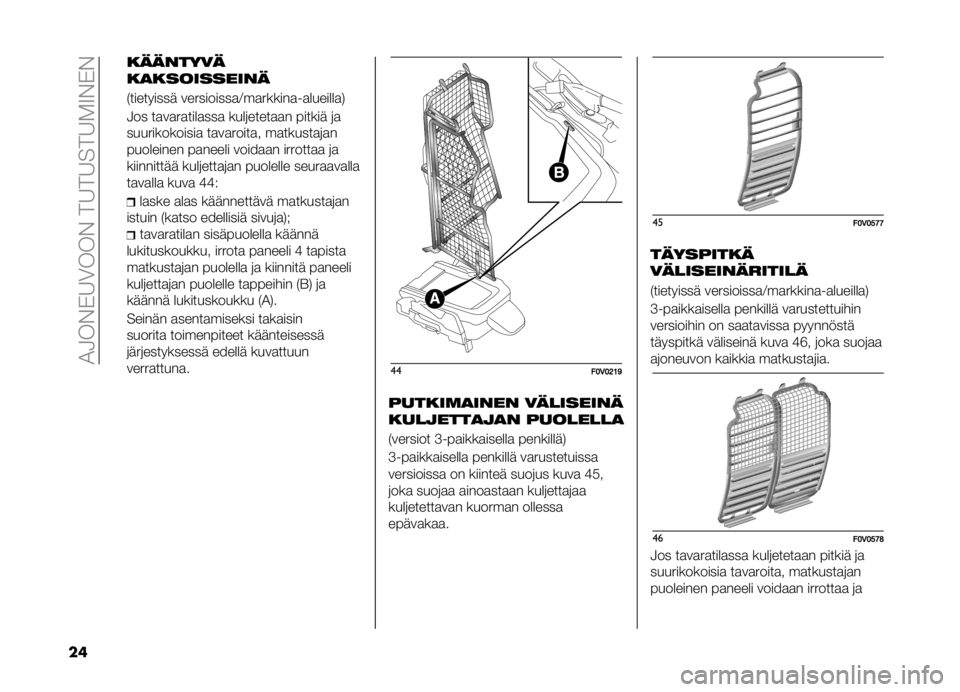 AJONEUVOON TUTUSTUMINEN

KÄÄNTYVÄ KAKSOISSEINÄ

(tietyissä versioissa/markkina-alueilla)

Jos tavaratilassa kuljetetaan pitkiä ja suurikokoisia tavaroita, matkustajan puoleinen paneeli voidaan irrottaa ja kiinnittää kuljettajan puolelle seuraavalla tavalla kuva 44:

laske alas käännettävä matkustajan istuin (katso edellisiä sivuja);

tavaratilan sisäpuolella käännä lukituskoukku, irrota paneeli 4 tapista matkustajan puolella ja kiinnitä paneeli kuljettajan puolelle tappeihin (B) ja käännä lukituskoukku (A).

Seinän asentamiseksi takaisin suorita toimenpiteet käänteisessä järjestyksessä edellä kuvattuun verrattuna.

B

A

44 F0V0219

PUTKIMAINEN VÄLISEINÄ KULJETTAJAN PUOLELLA

(versiot 3-paikkaisella penkillä)

3-paikkaisella penkillä varustetuissa versioissa on kiinteä suojus kuva 45, joka suojaa ainoastaan kuljettajaa kuljetettavan kuorman ollessa epävakaa.

45 F0V0577

TÄYSPITKÄ VÄLISEINÄRITILÄ

(tietyissä versioissa/markkina-alueilla)

3-paikkaisella penkillä varustettuihin versioihin on saatavissa pyynnöstä täyspitkä väliseinä kuva 46, joka suojaa ajoneuvon kaikkia matkustajia.

46 F0V0578

Jos tavaratilassa kuljetetaan pitkiä ja suurikokoisia tavaroita, matkustajan puoleinen paneeli voidaan irrottaa ja

24

carmanualsonline.info