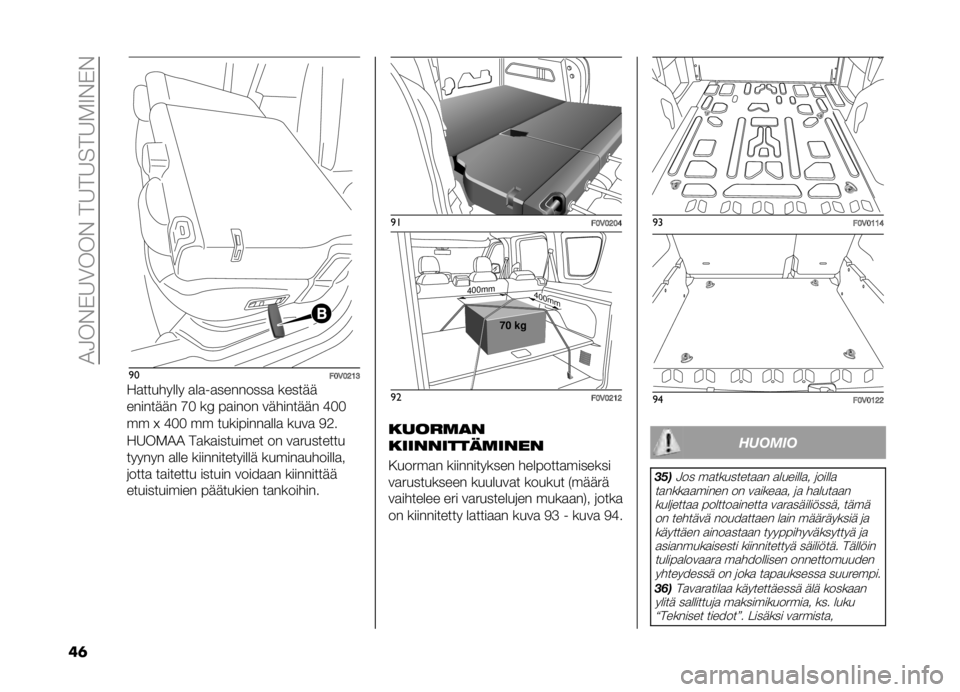 AJONEUVOON TUTUSTUMINEN

B

90 F0V0213

Hattuhylly ala-asennossa kestää enintään 70 kg painon vähintään 400 mm x 400 mm tukipinnalla kuva 92.

HUOMAA Takaistuimet on varustettu tyynyn alle kiinnitetyillä kuminauhoilla, jotta taitettu istuin voidaan kiinnittää etuistuimien päätukien tankoihin.

91 F0V0204

400mm

400mm

70 kg

92 F0V0212

KUORMAN KIINNITTÄMINEN

Kuorman kiinnityksen helpottamiseksi varustukseen kuuluvat koukut (määrä vaihtelee eri varustelujen mukaan), jotka on kiinnitetty lattiaan kuva 93 - kuva 94.

93 F0V0114

94 F0V0122

HUOMIO

35) Jos matkustetaan alueilla, joilla tankkaaminen on vaikeaa, ja halutaan kuljettaa polttoainetta varasäiliössä, tämä on tehtävä noudattaen lain määräyksiä ja käyttäen ainoastaan tyyppihyväksyttyä ja asianmukaisesti kiinnitettyä säiliötä. Tällöin tulipalovaara mahdollisen onnettomuuden yhteydessä on joka tapauksessa suurempi.

36) Tavaratilaa käytettäessä älä koskaan ylitä sallittuja maksimikuormia, ks. luku "Tekniset tiedot". Lisäksi varmista,

46

carmanualsonline.info