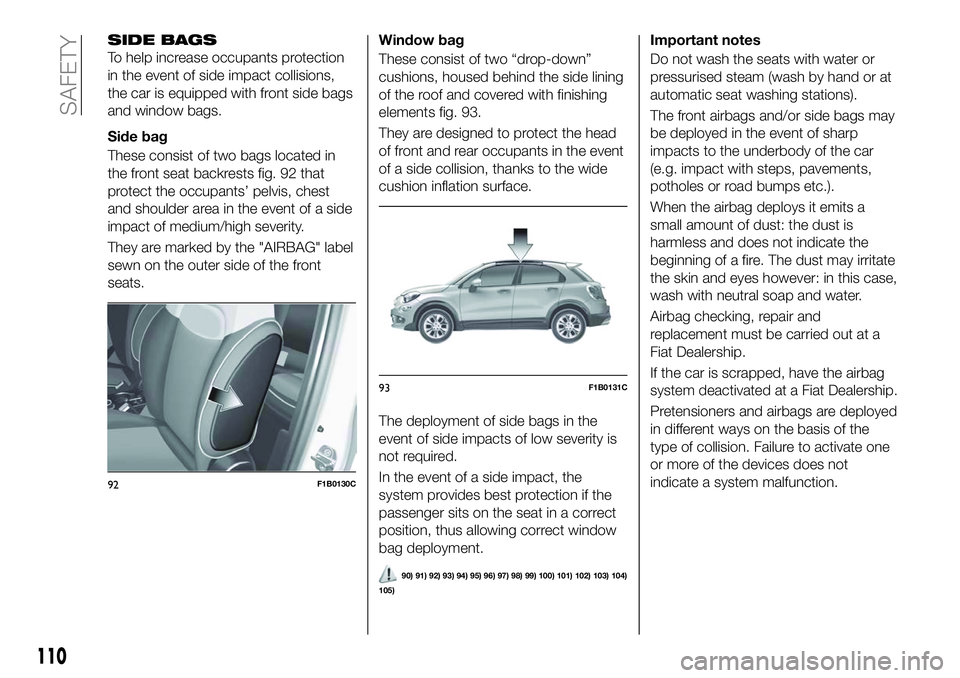 SAFETY

SIDE BAGS
To help increase occupants protection in the event of side impact collisions, the car is equipped with front side bags and window bags.

Side bag
These consist of two bags located in the front seat backrests fig. 92 that protect the occupants' pelvis, chest and shoulder area in the event of a side impact of medium/high severity.

They are marked by the "AIRBAG" label sewn on the outer side of the front seats.

92 F1B0130C

Window bag
These consist of two "drop-down" cushions, housed behind the side lining of the roof and covered with finishing elements fig. 93.

They are designed to protect the head of front and rear occupants in the event of a side collision, thanks to the wide cushion inflation surface.

93 F1B0131C

The deployment of side bags in the event of side impacts of low severity is not required.

In the event of a side impact, the system provides best protection if the passenger sits on the seat in a correct position, thus allowing correct window bag deployment.

90) 91) 92) 93) 94) 95) 96) 97) 98) 99) 100) 101) 102) 103) 104) 105)

Important notes
Do not wash the seats with water or pressurised steam (wash by hand or at automatic seat washing stations).

The front airbags and/or side bags may be deployed in the event of sharp impacts to the underbody of the car (e.g. impact with steps, pavements, potholes or road bumps etc.).

When the airbag deploys it emits a small amount of dust: the dust is harmless and does not indicate the beginning of a fire. The dust may irritate the skin and eyes however: in this case, wash with neutral soap and water.

Airbag checking, repair and replacement must be carried out at a Fiat Dealership.

If the car is scrapped, have the airbag system deactivated at a Fiat Dealership.

Pretensioners and airbags are deployed in different ways on the basis of the type of collision. Failure to activate one or more of the devices does not indicate a system malfunction.

110

carmanualsonline.info