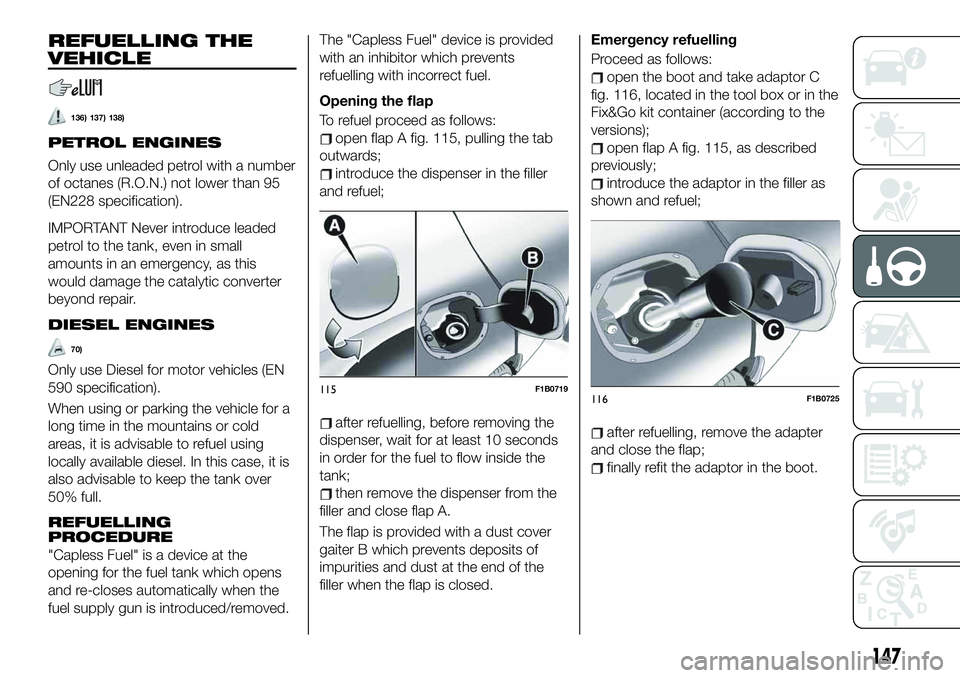 REFUELLING THE VEHICLE

136) 137) 138)

PETROL ENGINES

Only use unleaded petrol with a number of octanes (R.O.N.) not lower than 95 (EN228 specification).

IMPORTANT Never introduce leaded petrol to the tank, even in small amounts in an emergency, as this would damage the catalytic converter beyond repair.

DIESEL ENGINES

70)

Only use Diesel for motor vehicles (EN 590 specification).

When using or parking the vehicle for a long time in the mountains or cold areas, it is advisable to refuel using locally available diesel. In this case, it is also advisable to keep the tank over 50% full.

REFUELLING PROCEDURE

"Capless Fuel" is a device at the opening for the fuel tank which opens and re-closes automatically when the fuel supply gun is introduced/removed.

The "Capless Fuel" device is provided with an inhibitor which prevents refuelling with incorrect fuel.

Opening the flap

To refuel proceed as follows:

open flap A fig. 115, pulling the tab outwards;

introduce the dispenser in the filler and refuel;

A

B

115 F1B0719

after refuelling, before removing the dispenser, wait for at least 10 seconds in order for the fuel to flow inside the tank;

then remove the dispenser from the filler and close flap A.

The flap is provided with a dust cover gaiter B which prevents deposits of impurities and dust at the end of the filler when the flap is closed.

Emergency refuelling

Proceed as follows:

open the boot and take adaptor C fig. 116, located in the tool box or in the Fix&Go kit container (according to the versions);

open flap A fig. 115, as described previously;

introduce the adaptor in the filler as shown and refuel;

C

116 F1B0725

after refuelling, remove the adapter and close the flap;

finally refit the adaptor in the boot.

147

carmanualsonline.info