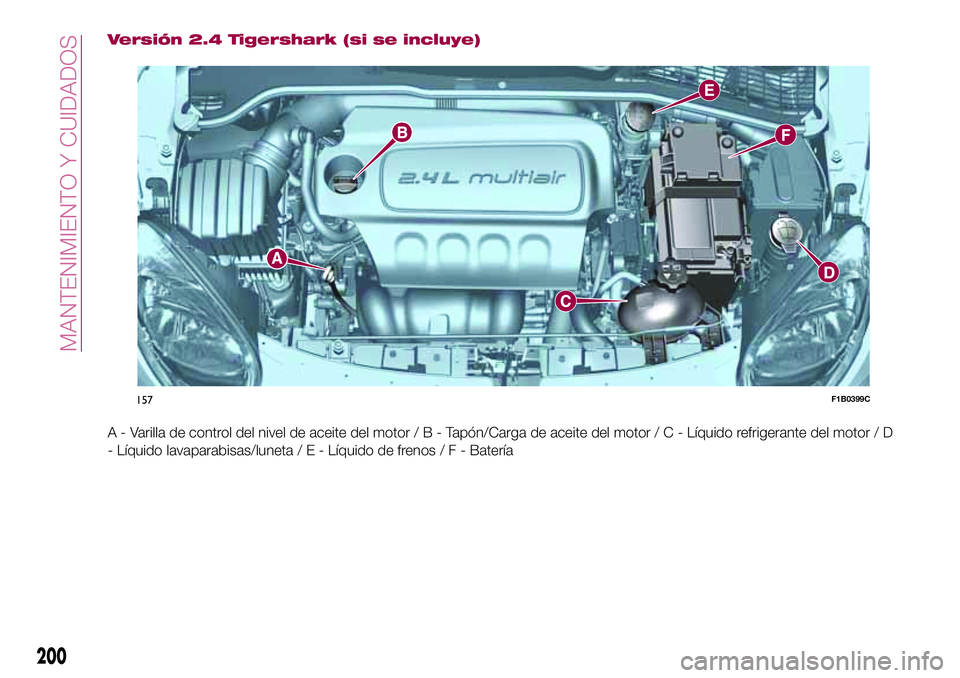 MANTENIMIENTO Y CUIDADOS

Versión 2.4 Tigershark (si se incluye)

E
B
F
2.4L multiair
A
D
C

157 F1B0399C

A - Varilla de control del nivel de aceite del motor / B - Tapón/Carga de aceite del motor / C - Líquido refrigerante del motor / D - Líquido lavaparabisas/luneta / E - Líquido de frenos / F - Batería

200

carmanualsonline.info