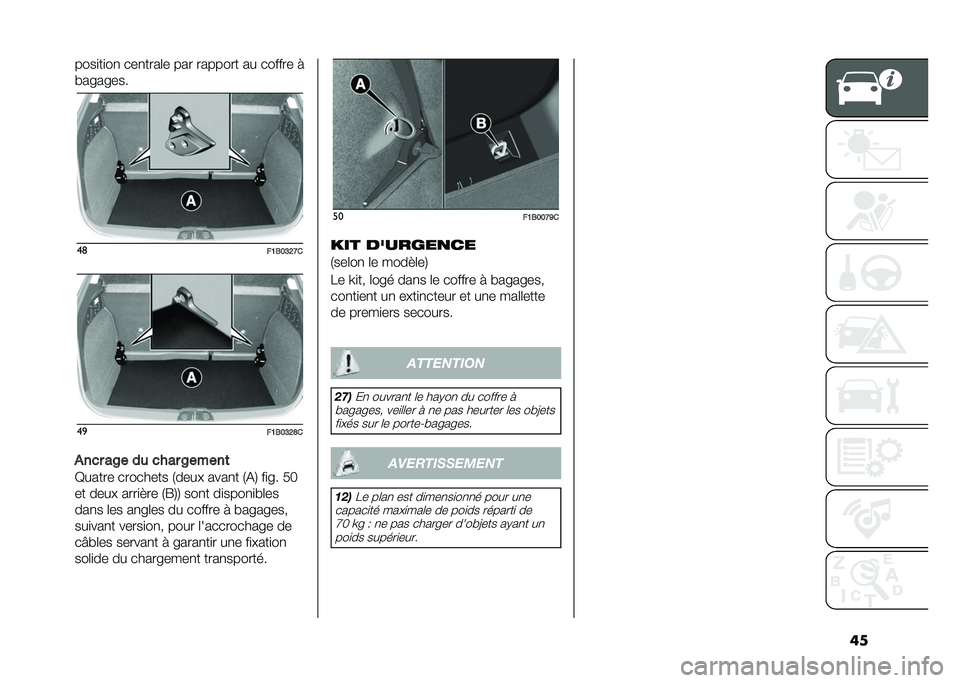 position centrale par rapport au coffre à bagages.

A

48 F1B0327C

A

49 F1B0328C

Ancrage du chargement
Quatre crochets (deux avant (A) fig. 50 et deux arrière (B)) sont disponibles dans les angles du coffre à bagages, suivant version, pour l'accrochage de câbles servant à garantir une fixation solide du chargement transporté.

A

B

50 F1B0079C

KIT D'URGENCE
(selon le modèle)
Le kit, logé dans le coffre à bagages, contient un extincteur et une mallette de premiers secours.

ATTENTION

27) En ouvrant le hayon du coffre à bagages, veiller à ne pas heurter les objets fixés sur le porte-bagages.

AVERTISSEMENT

12) Le plan est dimensionné pour une capacité maximale de poids réparti de 70 kg : ne pas charger d'objets ayant un poids supérieur.

Z E
B A
C T D

45

carmanualsonline.info