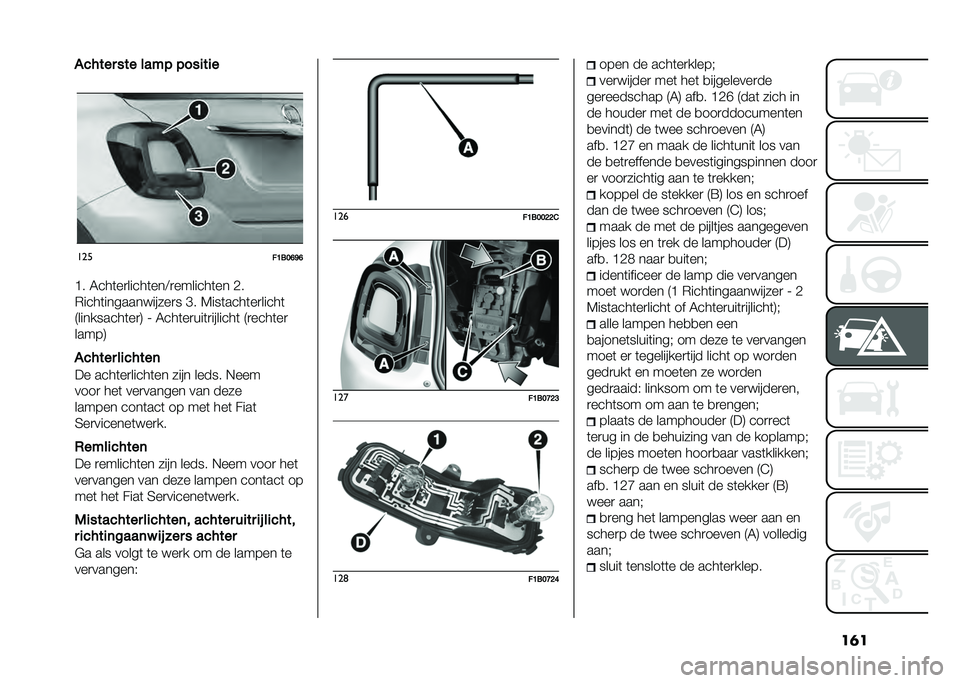 Achterste lamp positie

1
2
3

125 F1B0696

1. Achterlichten/remlichten 2. Richtingaanwijzers 3. Mistachterlicht (linksachter) - Achteruitrijlicht (rechter lamp)

Achterlichten
De achterlichten zijn leds. Neem voor het vervangen van deze lampen contact op met het Fiat Servicenetwerk.

Remlichten
De remlichten zijn leds. Neem voor het vervangen van deze lampen contact op met het Fiat Servicenetwerk.

Mistachterlichten, achteruitrijlicht, richtingaanwijzers achter
Ga als volgt te werk om de lampen te vervangen:

A

126 F1B0022C

A
B
A
C

127 F1B0723

1
2
D

128 F1B0724

open de achterklep;
verwijder met het bijgeleverde gereedschap (A) afb. 126 (dat zich in de houder met de boorddocumenten bevindt) de twee schroeven (A) afb. 127 en maak de lichtunit los van de betreffende bevestigingspinnen door er voorzichtig aan te trekken;
koppel de stekker (B) los en schroef dan de twee schroeven (C) los;
maak de met de pijltjes aangegeven lipjes los en trek de lamphouder (D) afb. 128 naar buiten;
identificeer de lamp die vervangen moet worden (1 Richtingaanwijzer - 2 Mistachterlicht of Achteruitrijlicht);
alle lampen hebben een bajonetsluiting; om deze te vervangen moet er tegelijkertijd licht op worden gedrukt en moeten ze worden gedraaid: linksom om te verwijderen, rechtsom om aan te brengen;
plaats de lamphouder (D) correct terug in de behuizing van de koplamp; de lipjes moeten hoorbaar vastklikken;
scherp de twee schroeven (C) afb. 127 aan en sluit de stekker (B) weer aan;
breng het lampenglas weer aan en scherp de twee schroeven (A) volledig aan;
sluit tenslotte de achterklep.

161

carmanualsonline.info