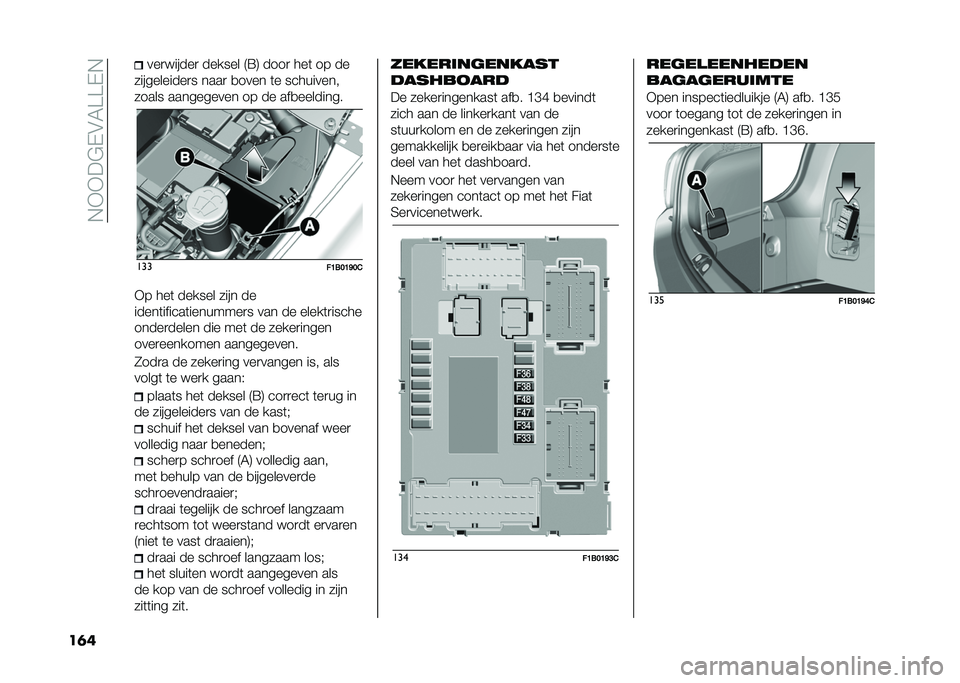 NOODGEVALLEN

verwijder deksel (B) door het op de zijgeleiders naar boven te schuiven, zoals aangegeven op de afbeelding.

B

A

133 F1B0190C

Op het deksel zijn de identificatienummers van de elektrische onderdelen die met de zekeringen overeenkomen aangegeven.

Zodra de zekering vervangen is, als volgt te werk gaan:

plaats het deksel (B) correct terug in de zijgeleiders van de kast;

schuif het deksel van bovenaf weer volledig naar beneden;

scherp schroef (A) volledig aan, met behulp van de bijgeleverde schroevendraaier;

draai tegelijk de schroef langzaam rechtsom tot weerstand wordt ervaren (niet te vast draaien);

draai de schroef langzaam los;

het sluiten wordt aangegeven als de kop van de schroef volledig in zijn zitting zit.

ZEKERINGENKAST DASHBOARD

De zekeringenkast afb. 134 bevindt zich aan de linkerkant van de stuurkolom en de zekeringen zijn gemakkelijk bereikbaar via het onderste deel van het dashboard.

Neem voor het vervangen van zekeringen contact op met het Fiat Servicenetwerk.

F36
F38
F48
F47
F34
F33

134 F1B0193C

REGELEENHEDEN BAGAGERUIMTE

Open inspectiedluikje (A) afb. 135 voor toegang tot de zekeringen in zekeringenkast (B) afb. 136.

A

135 F1B0194C

164

carmanualsonline.info