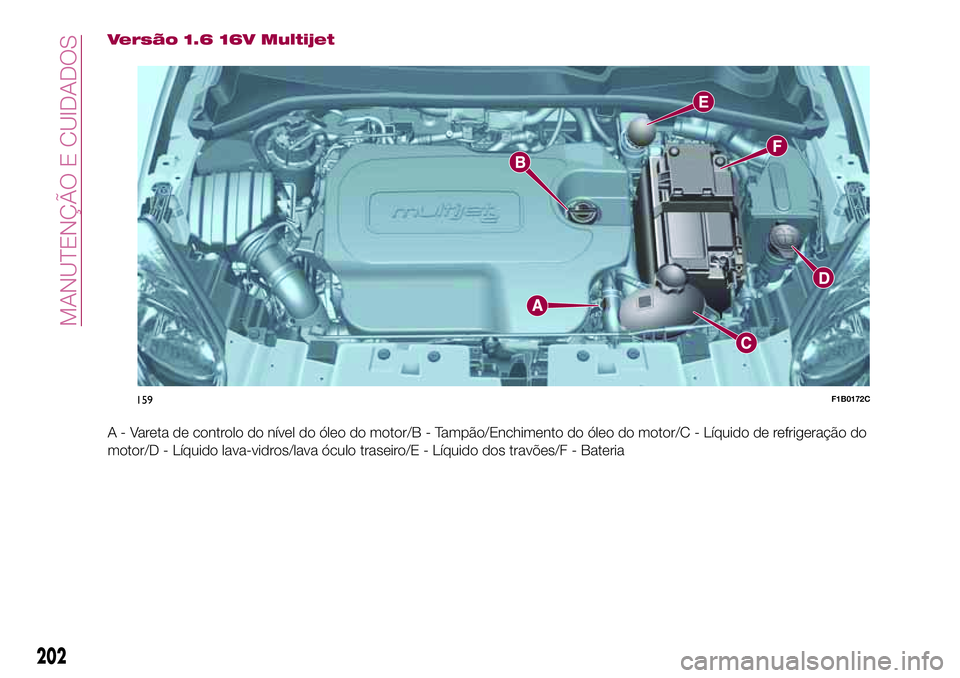 MANUTENÇÃO E CUIDADOS

Versão 1.6 16V Multijet

multijet

E
F
B
D
A
C

159 F1B0172C

A - Vareta de controlo do nível do óleo do motor/B - Tampão/Enchimento do óleo do motor/C - Líquido de refrigeração do motor/D - Líquido lava-vidros/lava óculo traseiro/E - Líquido dos travões/F - Bateria

202

carmanualsonline.info